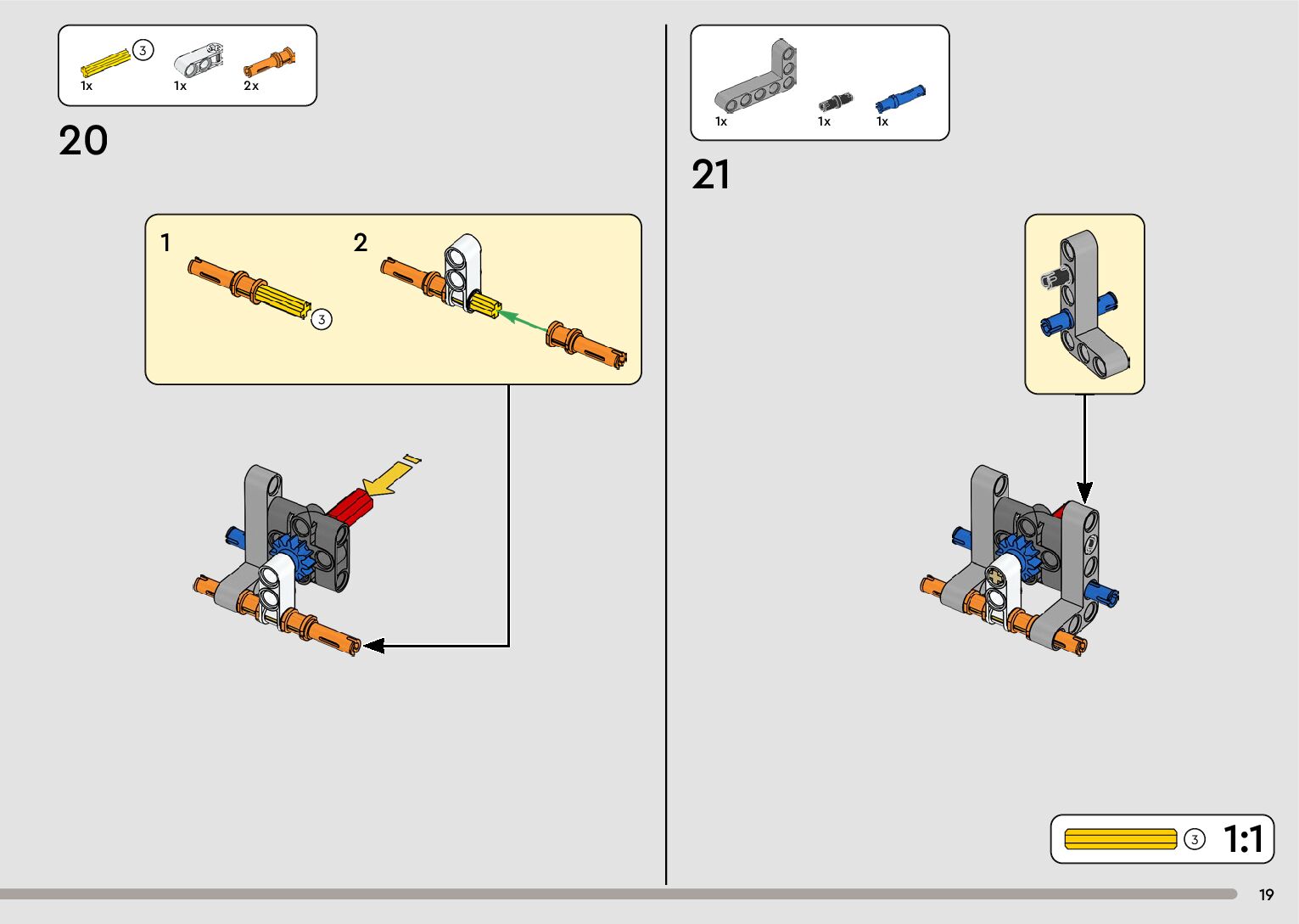 3
1x
1x
2x

20

1
3
2

1x
1x
1x

21

3
1:1

19