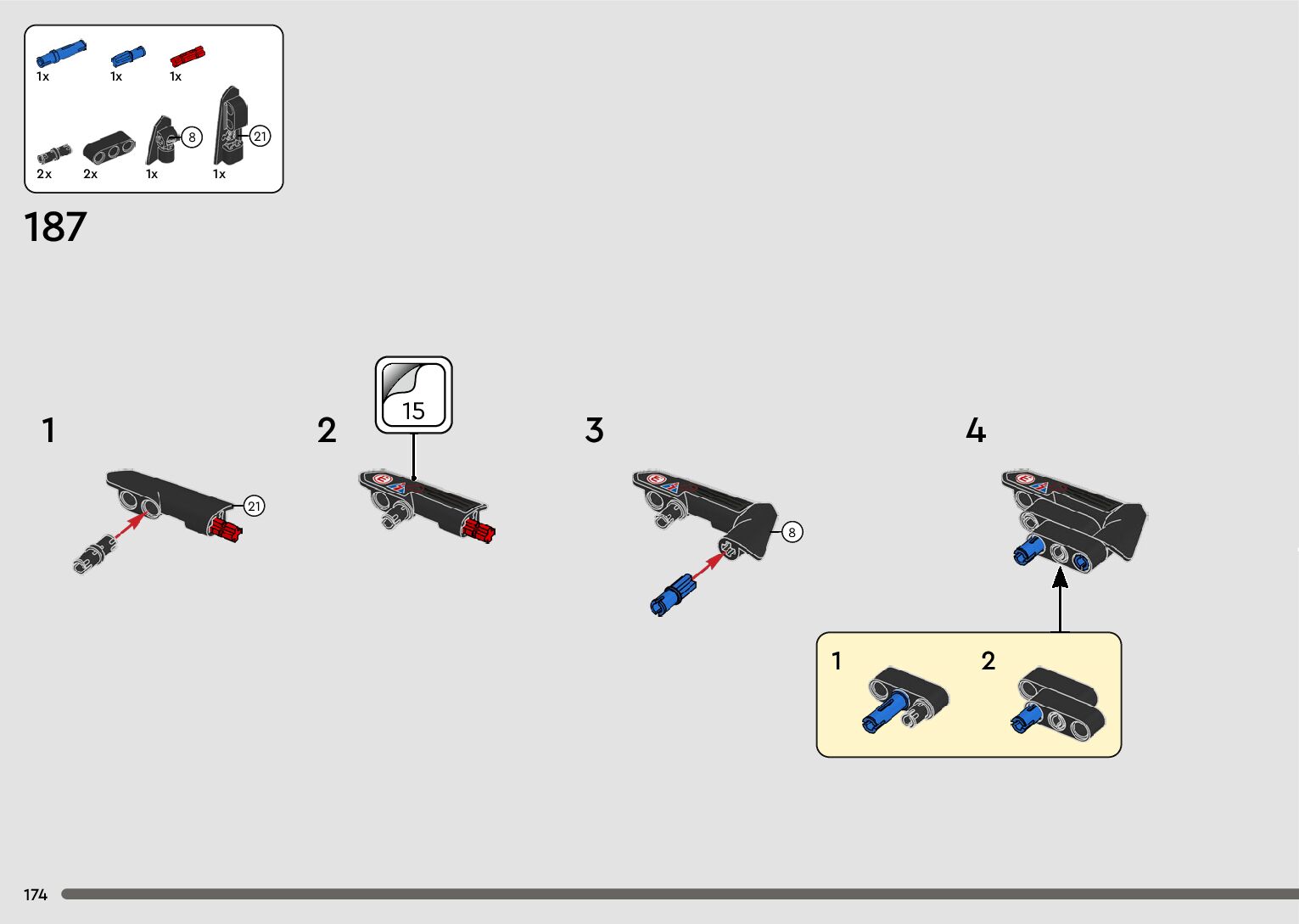 1x 1x 1x

2x 2x 1x 8 1x 21

187

1

21

2

15

3

8

4

1

2

174