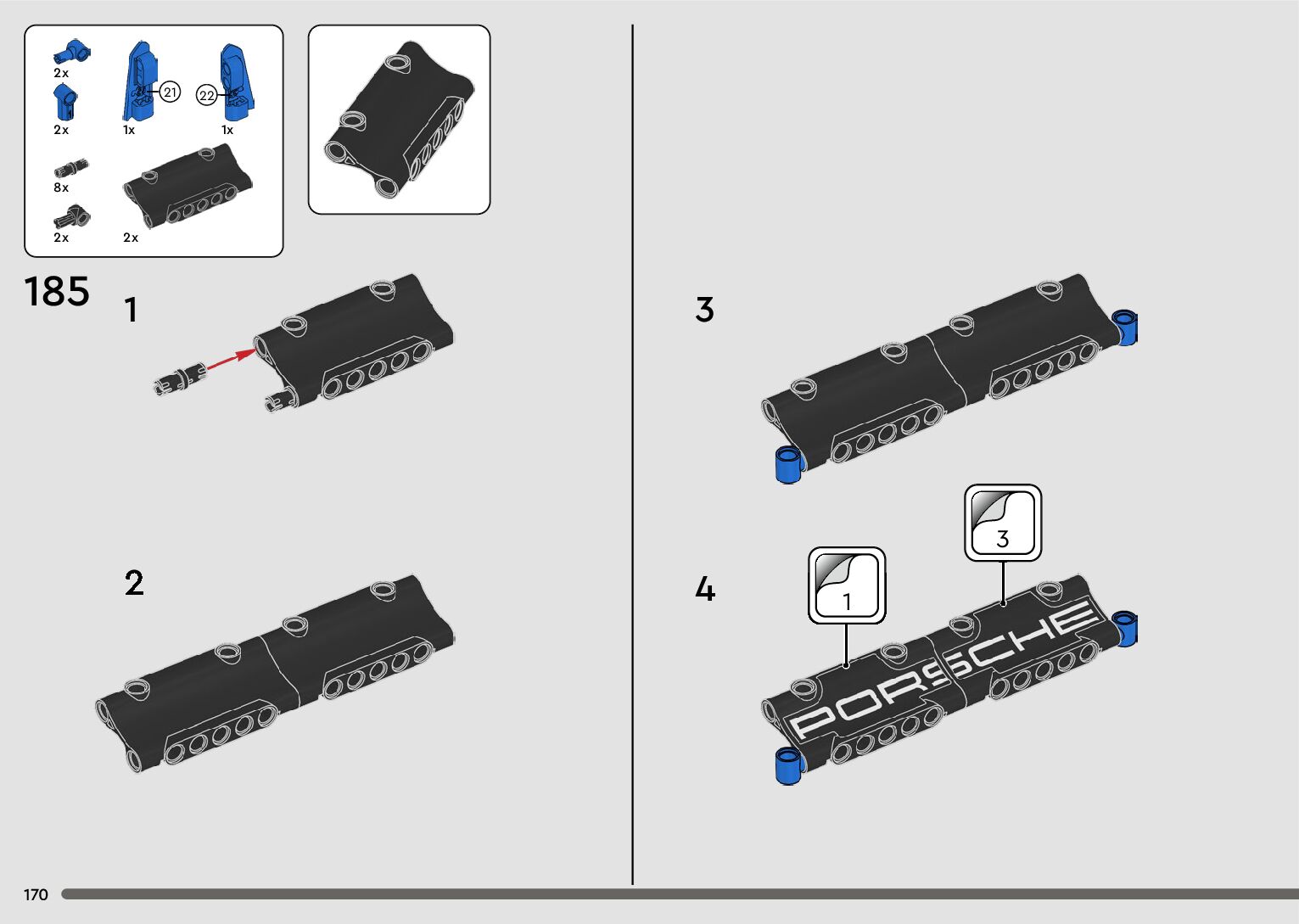 2x
2x
1x
21
22
1x
8x
2x
2x

185
1

2

3

4
1
3
PORSCHE

170