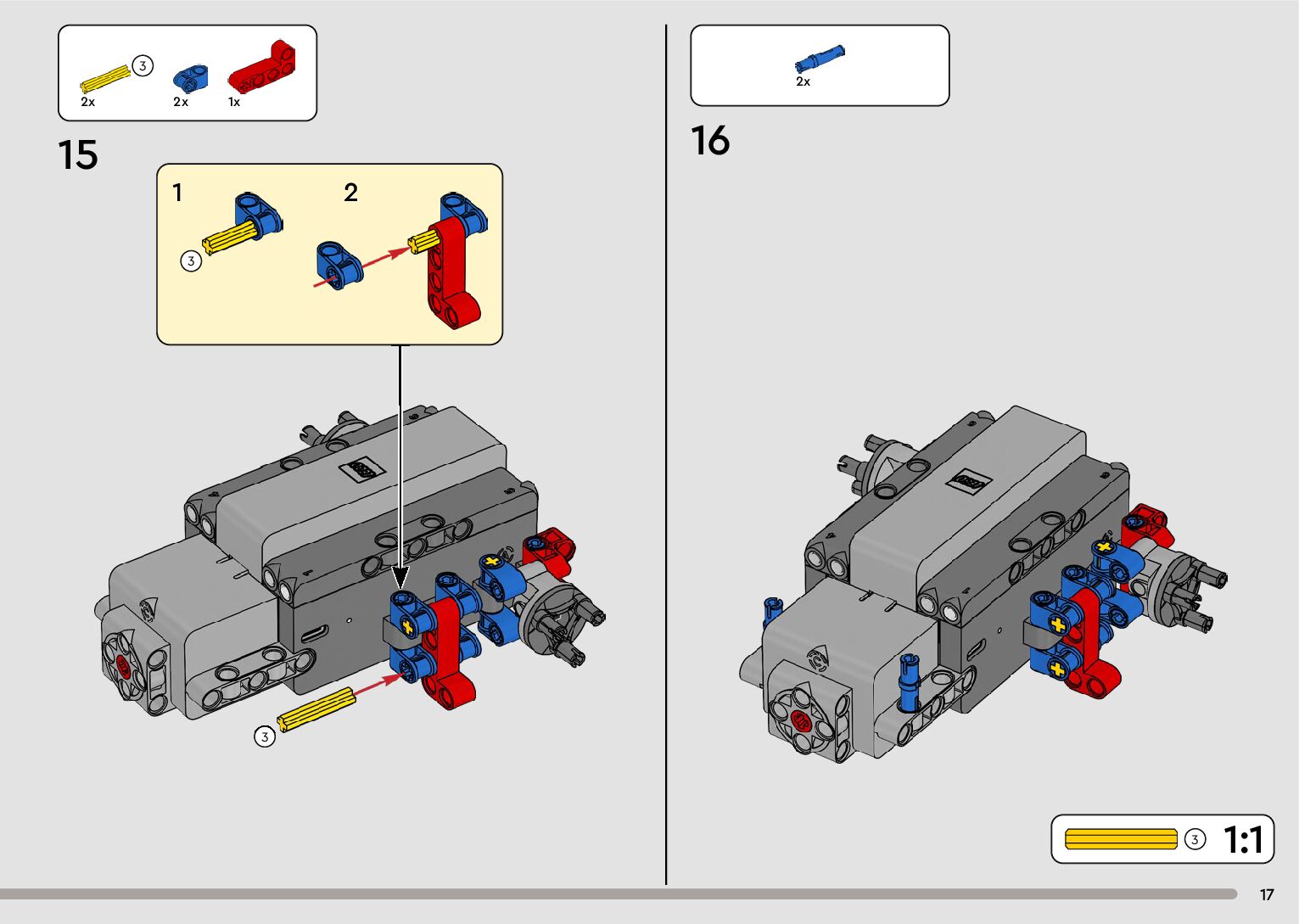 3
2x 2x 1x

15

1 2

3

3

2x

16

3 1:1

17