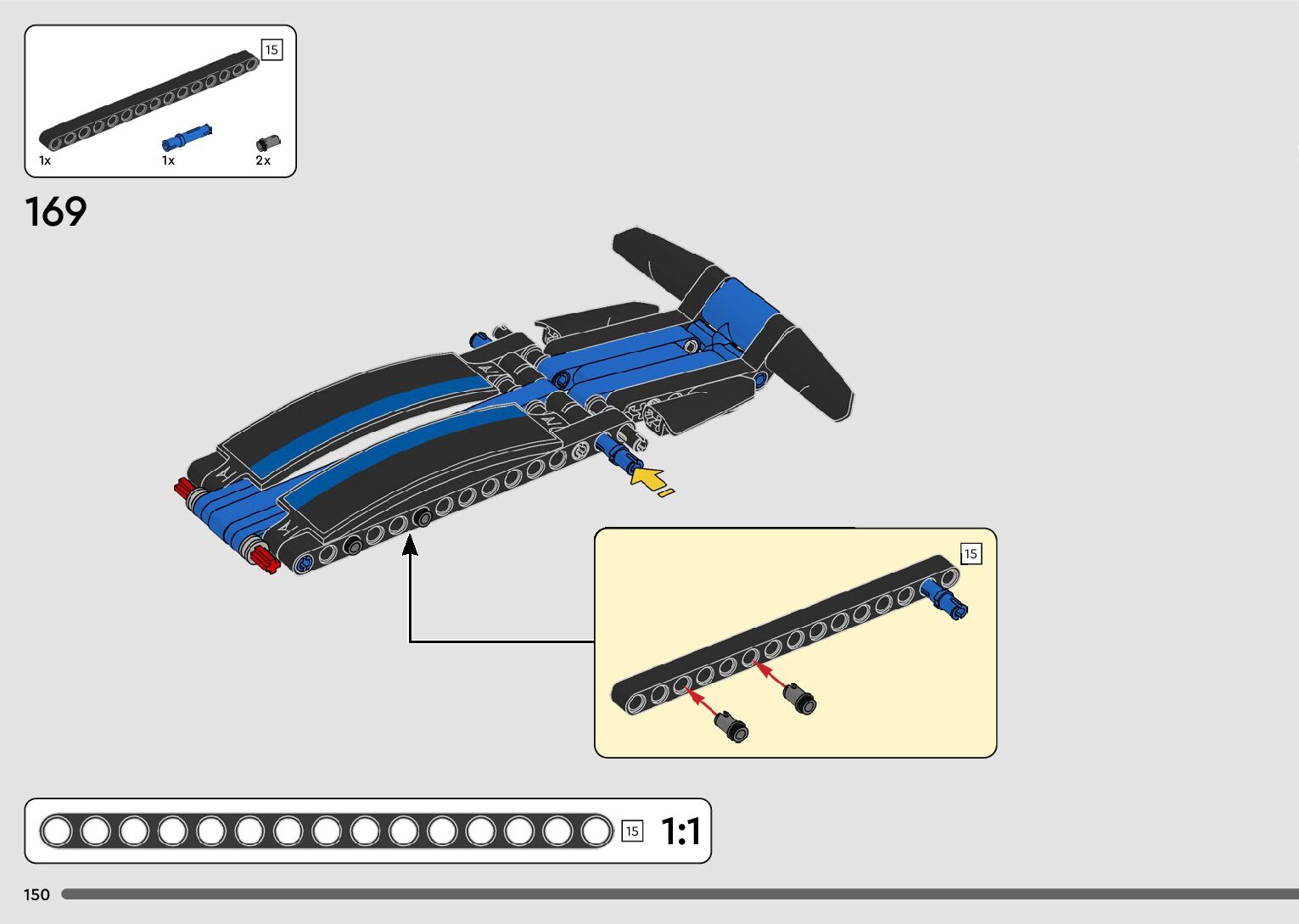 15

1x 1x 2x

169

15

15 1:1

150