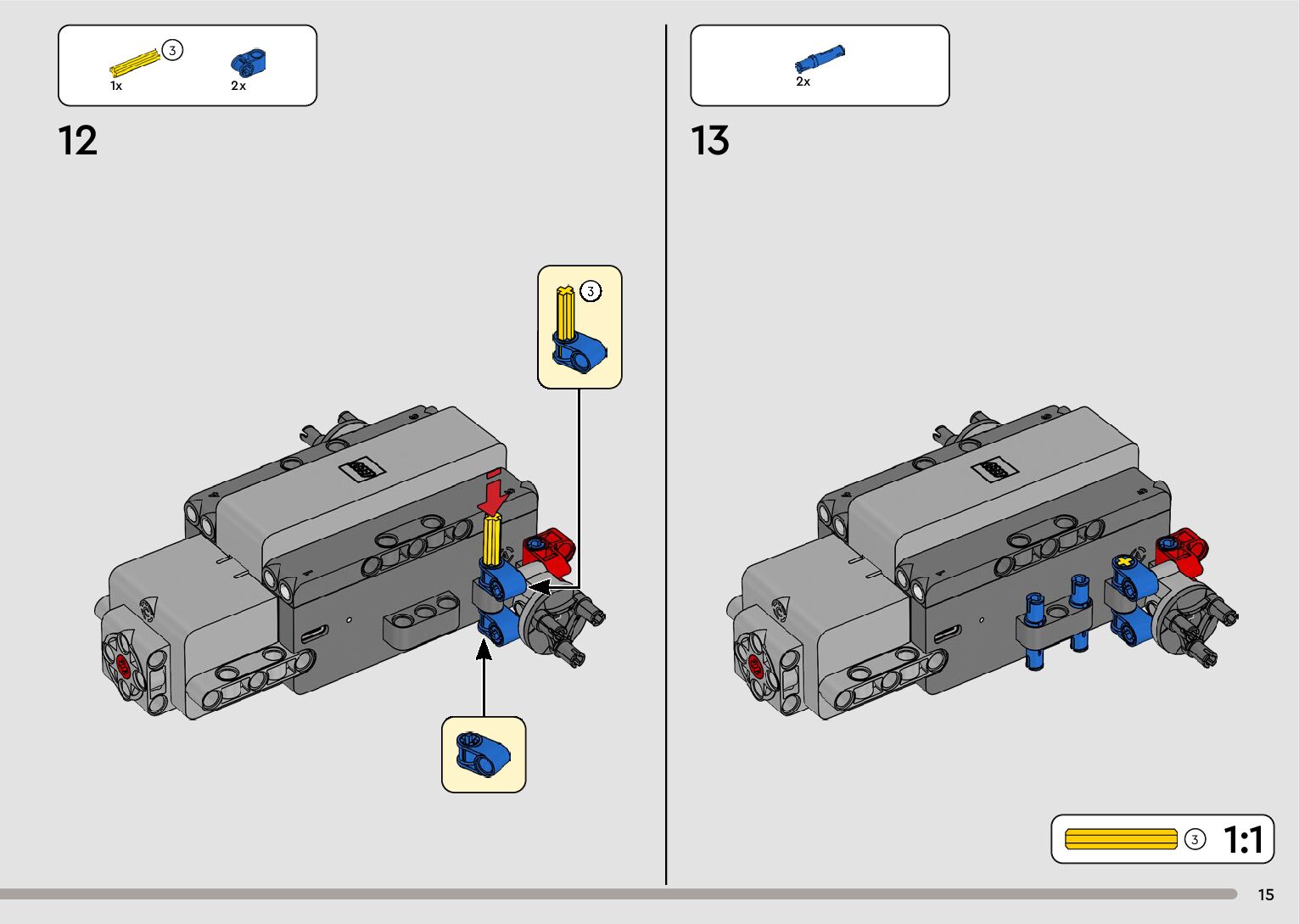 3
1x
2x

12

3

2x

13

3 1:1

15