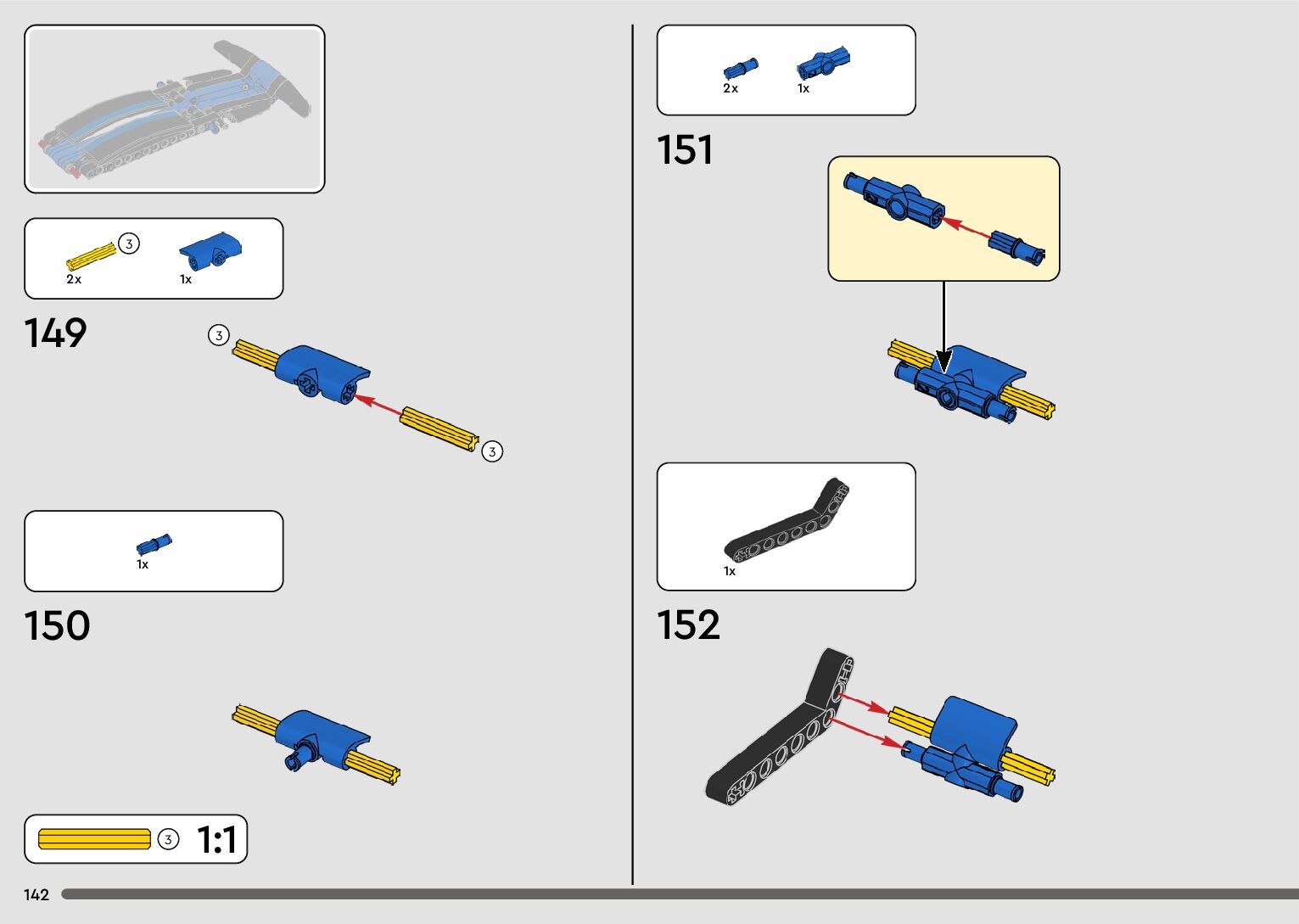 3
2x
1x
149
3
3
1x
150
3
1:1
142
2x
1x
151
1x
152