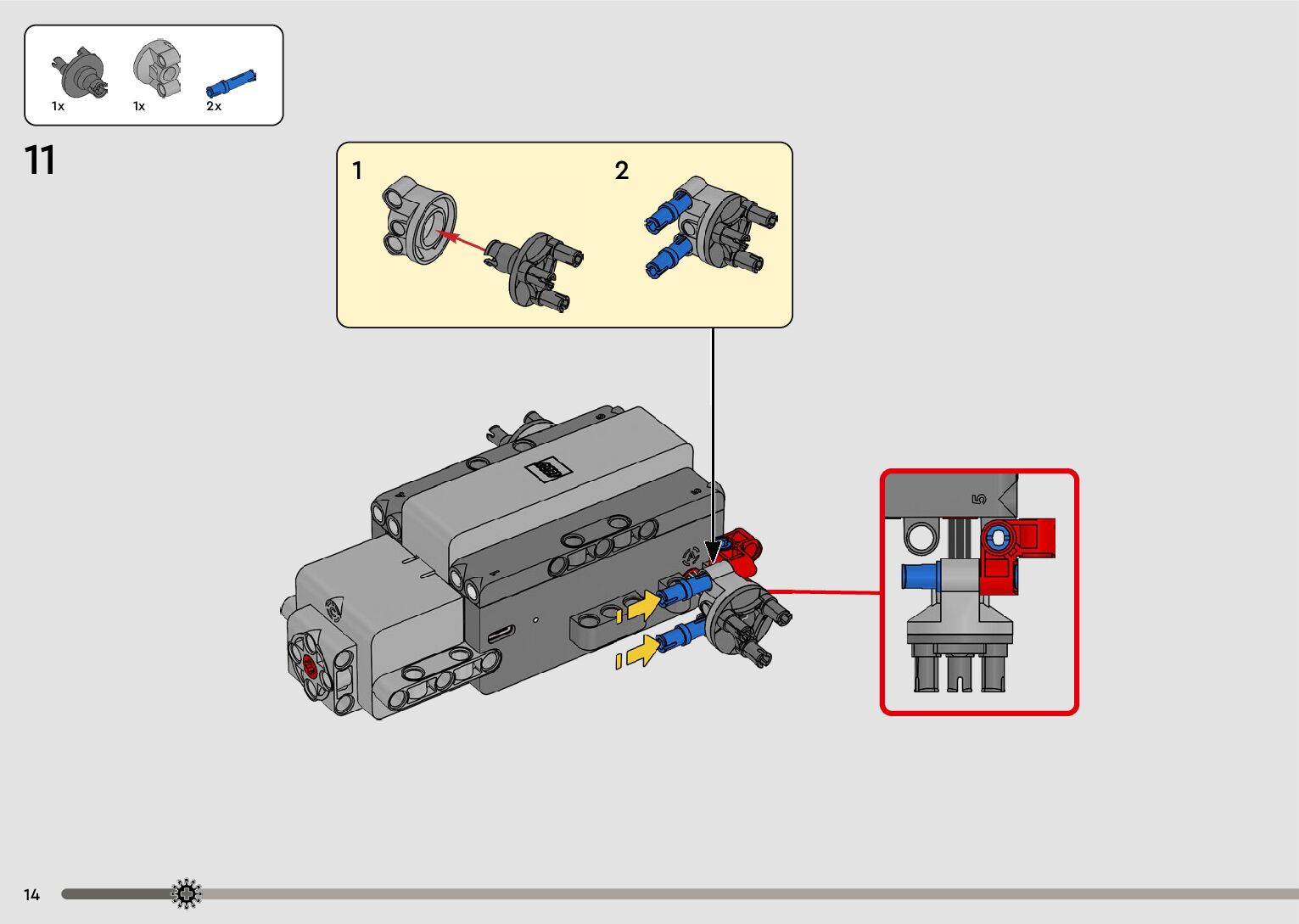 1x 1x 2x

11

1

2

5

14