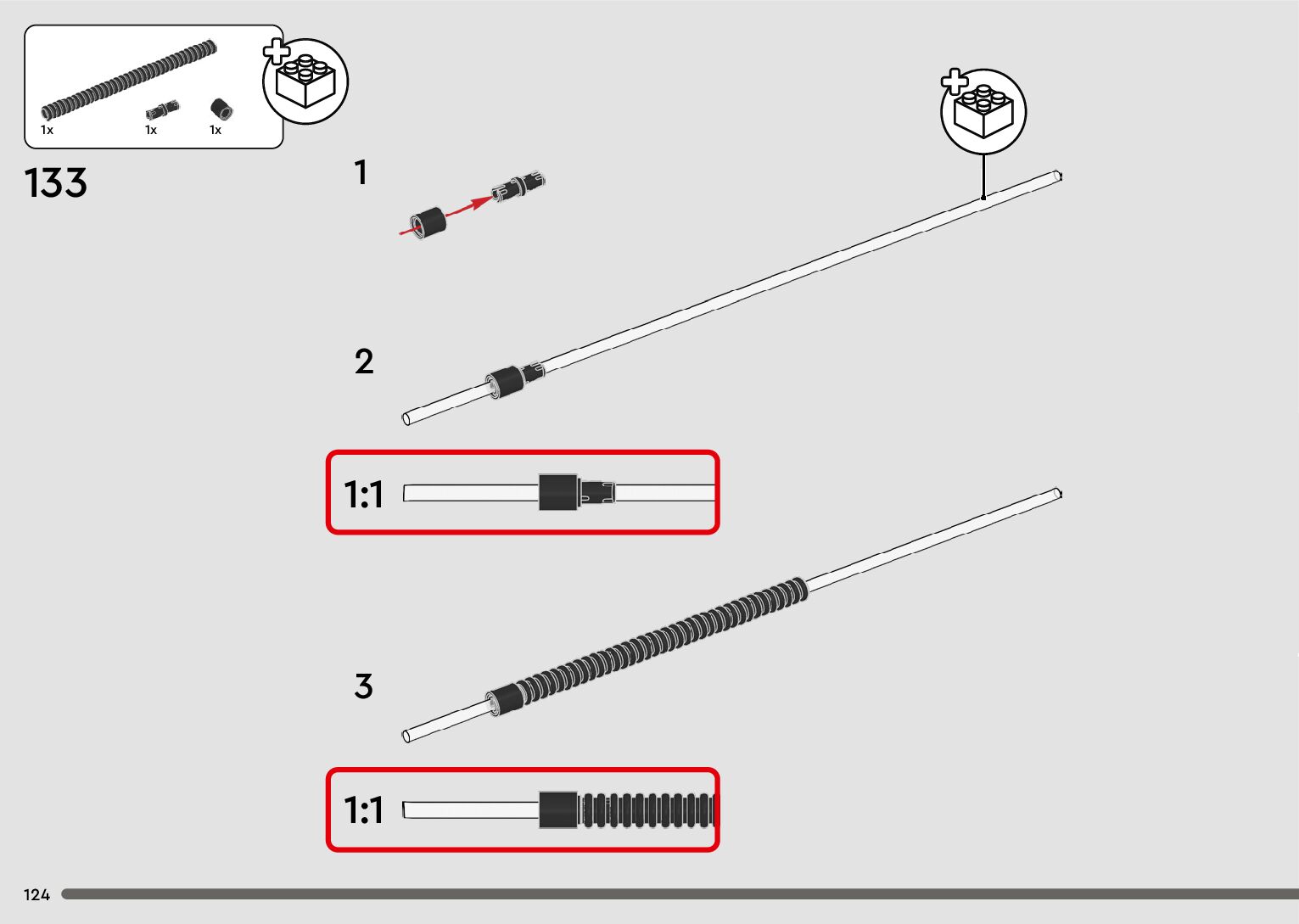 1x
1x
1x

133

1

2

1:1

3

1:1

124