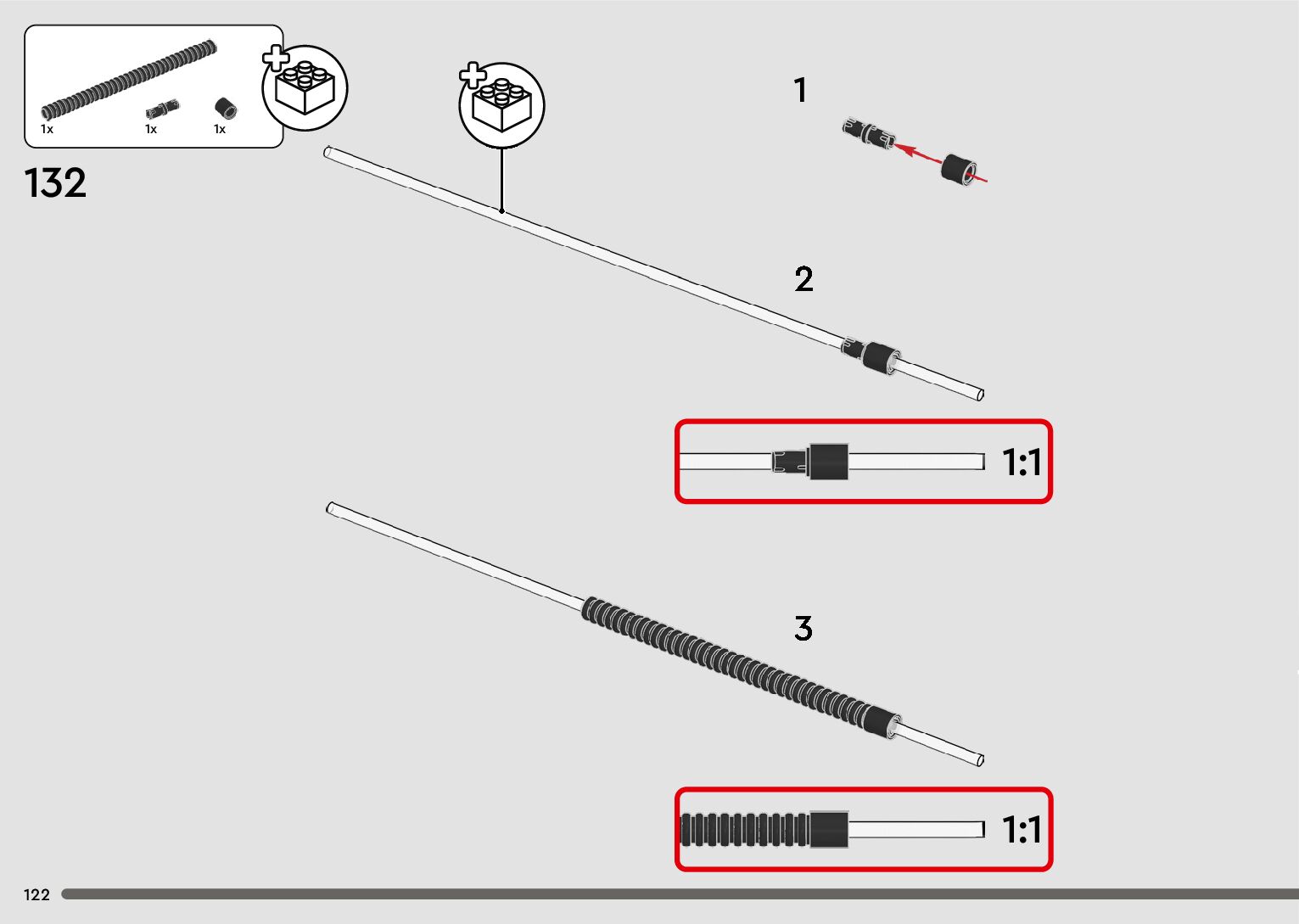 1x 1x 1x

132

1

2

1:1

3

1:1

122