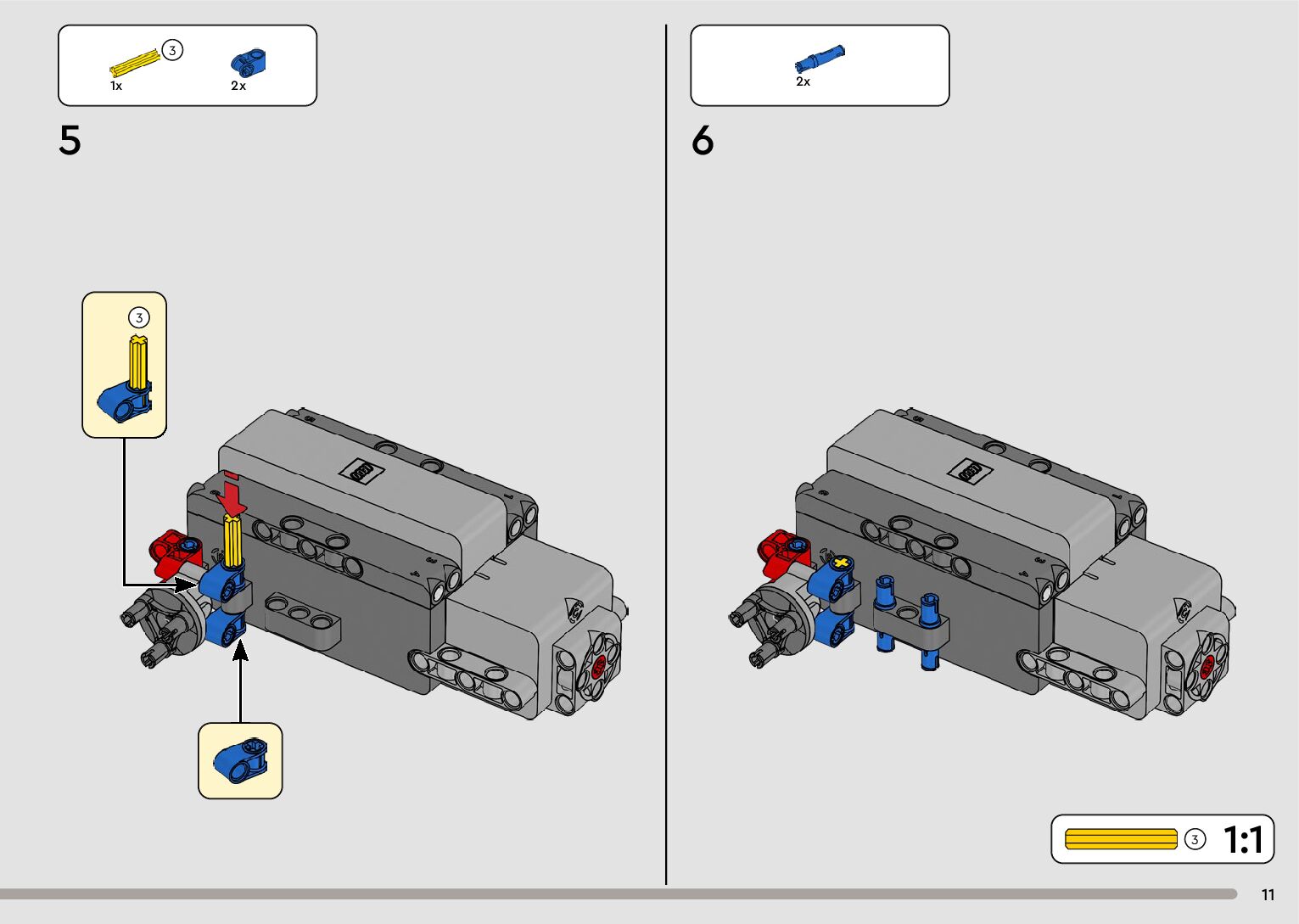 3
1x
2x

5

3

2x

6

3 1:1

11