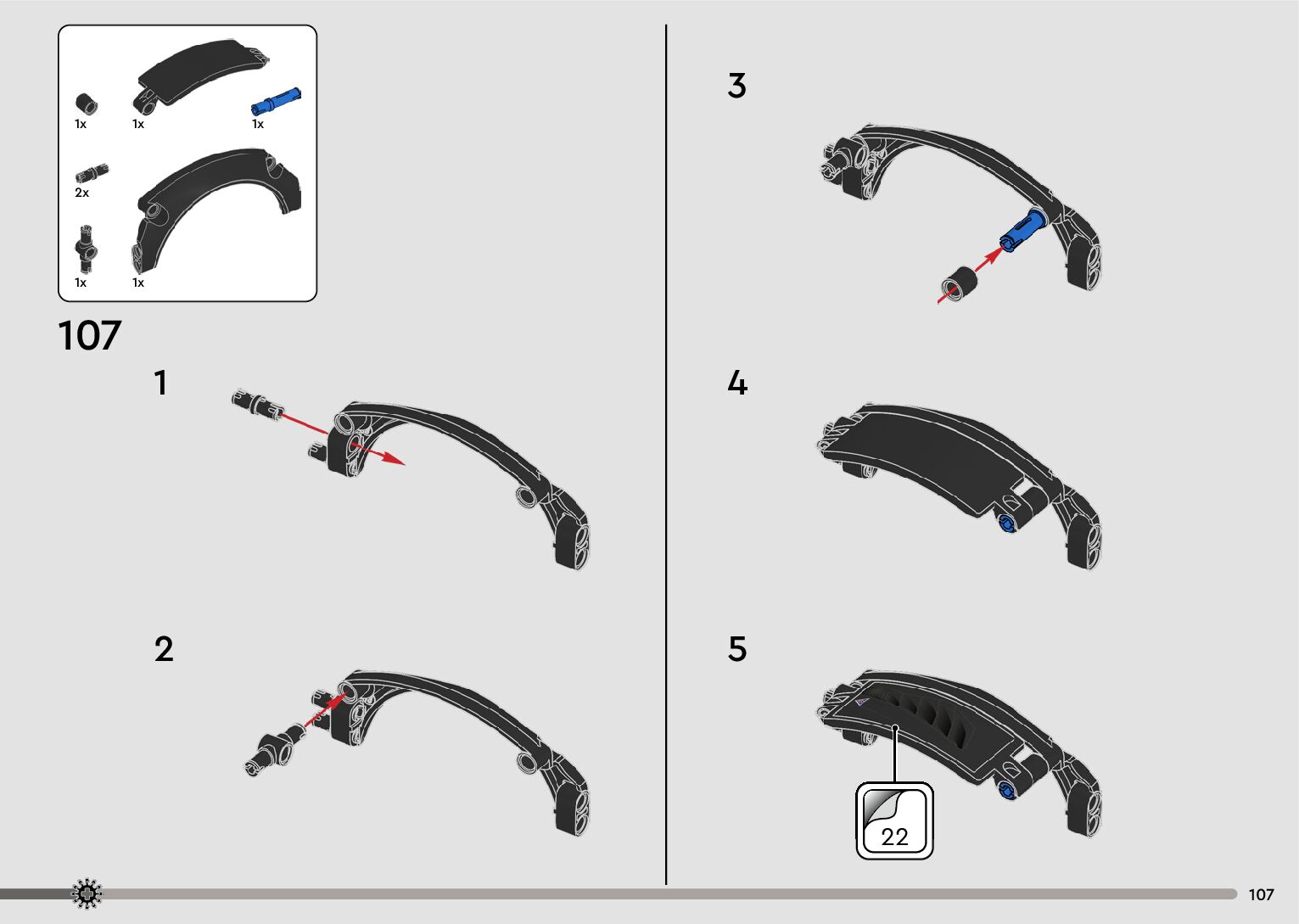 1x
1x
1x
2x
1x
1x

107

1

2

3

4

5

22

107