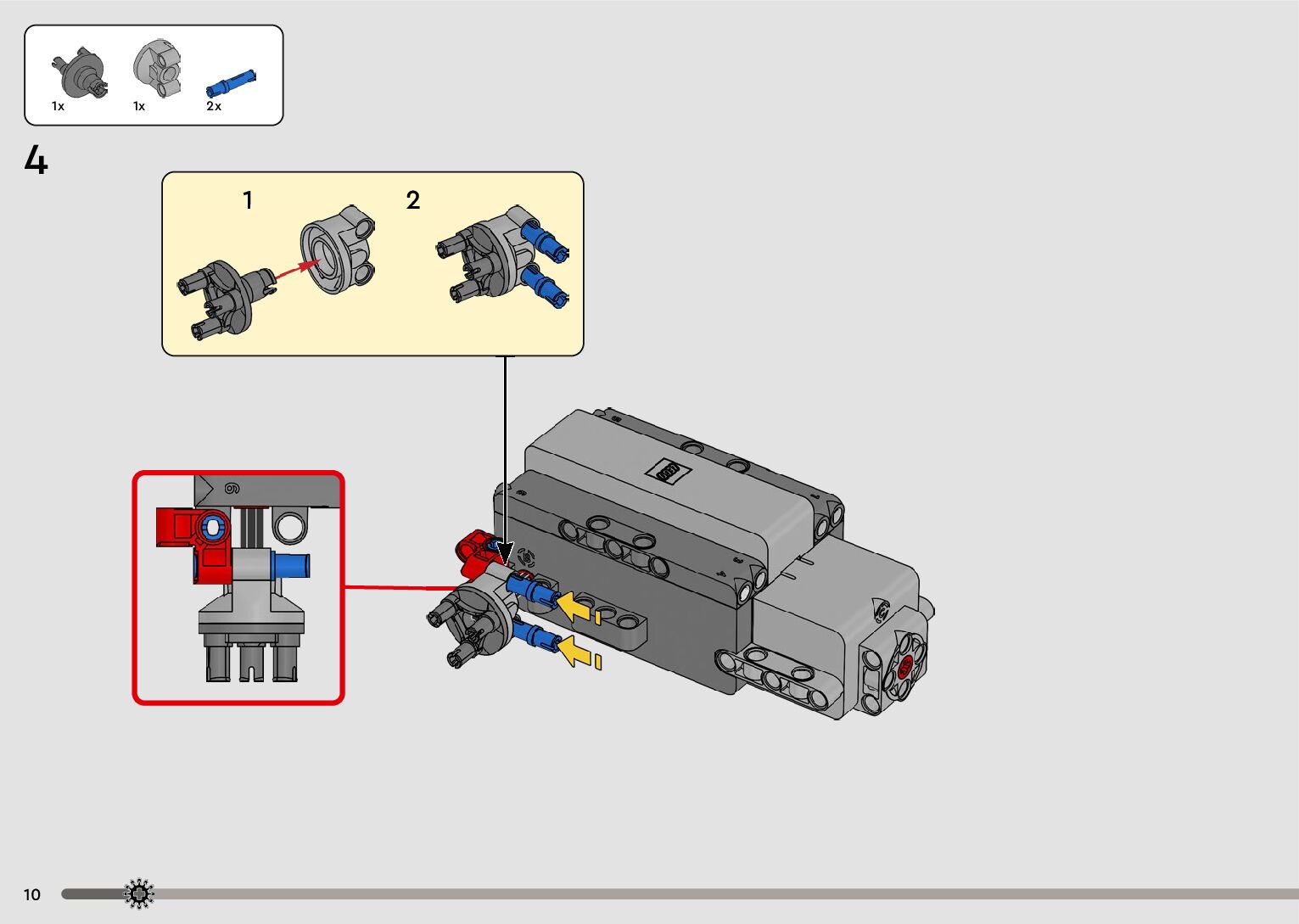 1x
1x
2x

4

1
2

10