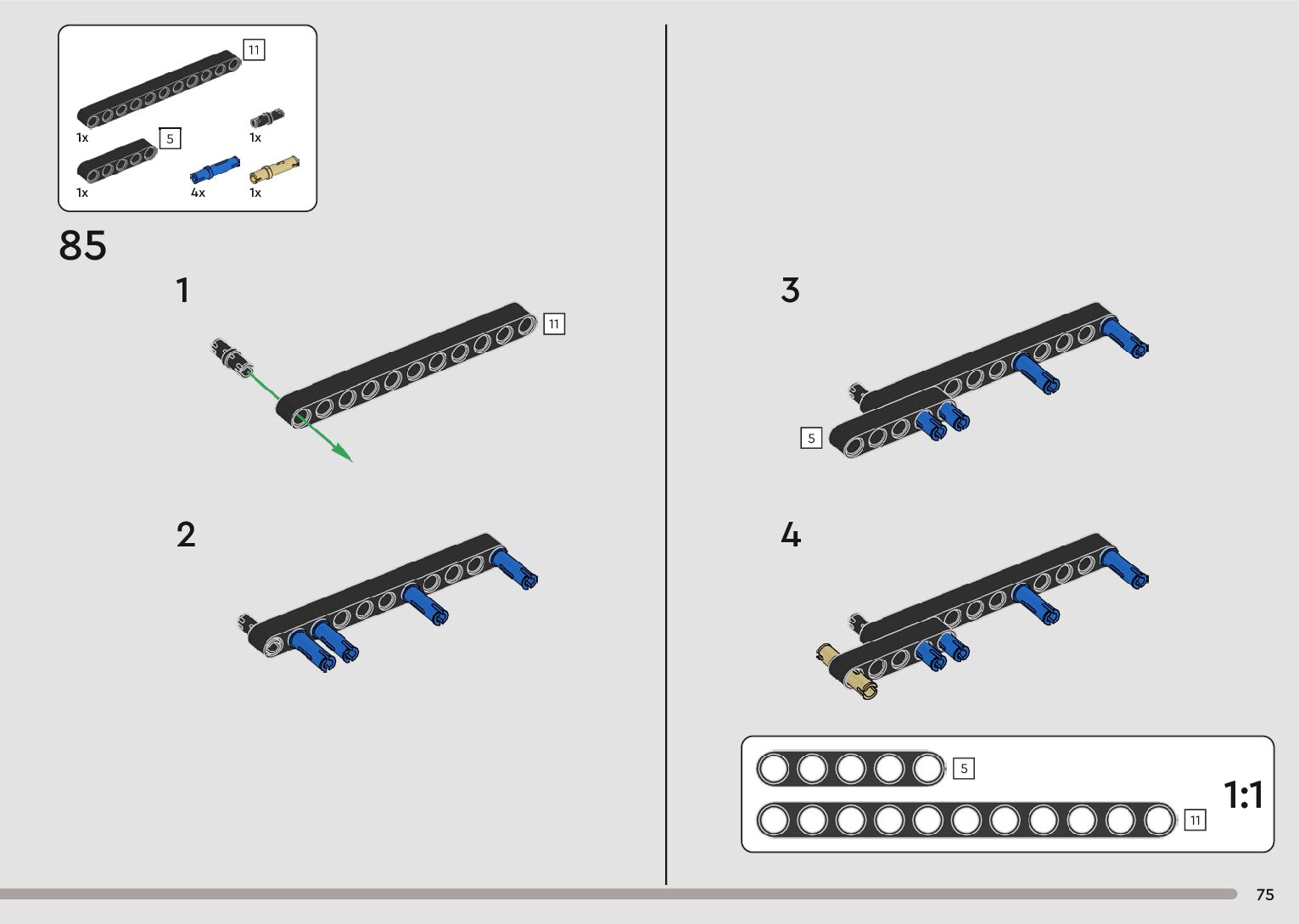 11
1x
5
1x
1x
4x
1x

85

1

11

2

3

5

4

5

11

1:1

75