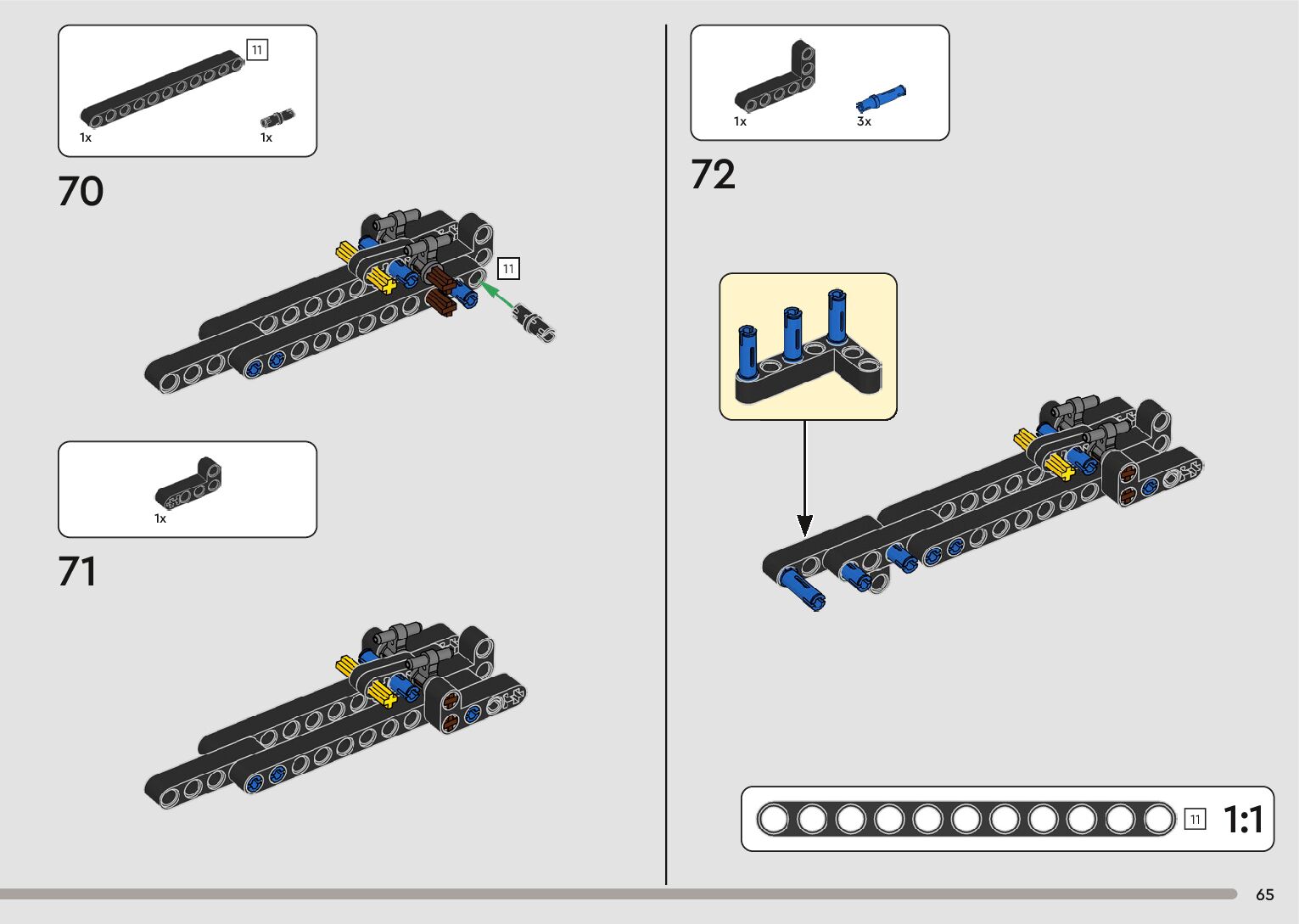 11

1x

1x

70

11

1x

71

1x

3x

72

11

1:1

65