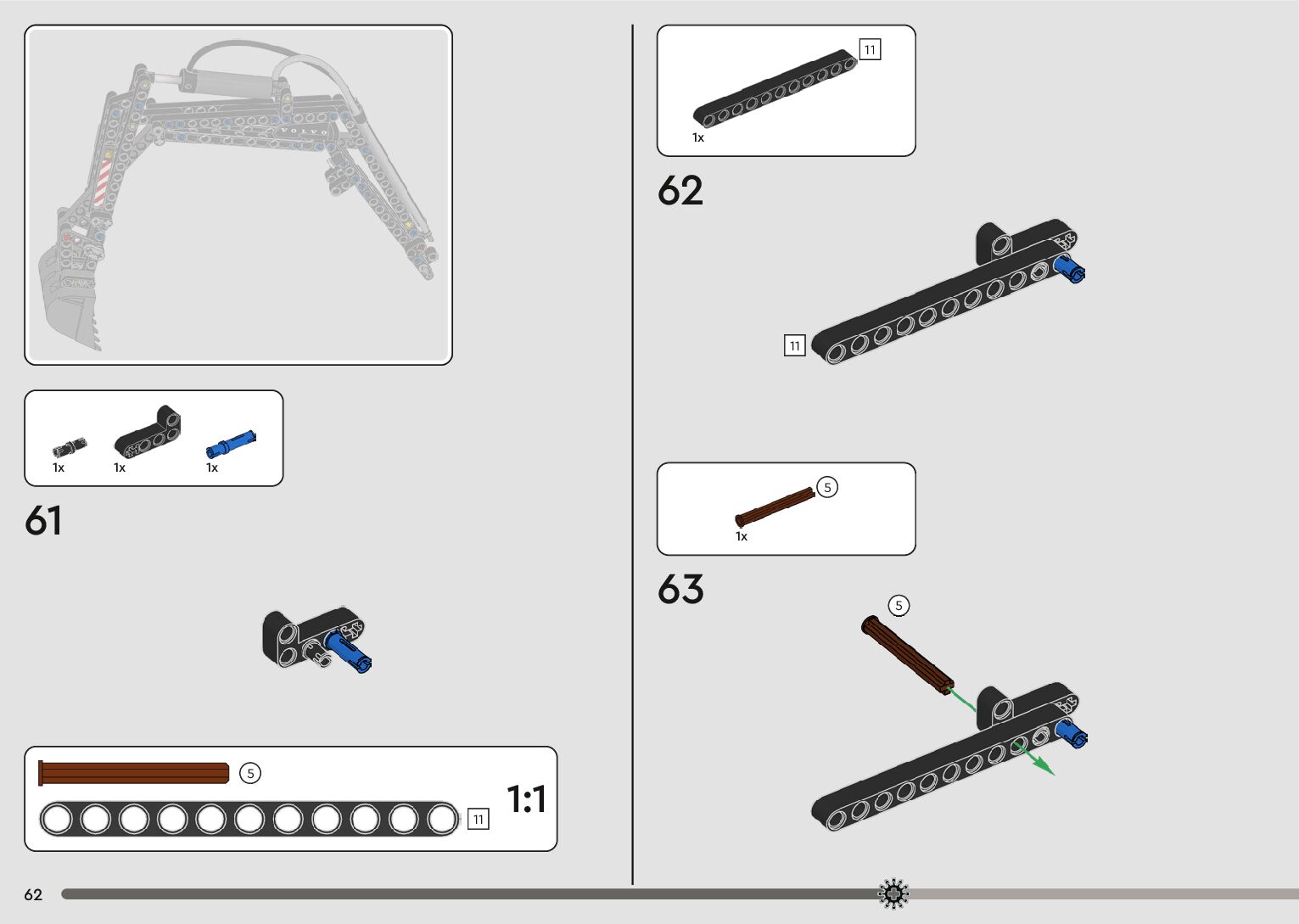 VOLVO

1x 1x 1x

61

5

11

1:1

62

11

1x

62

11

5

1x

63

5