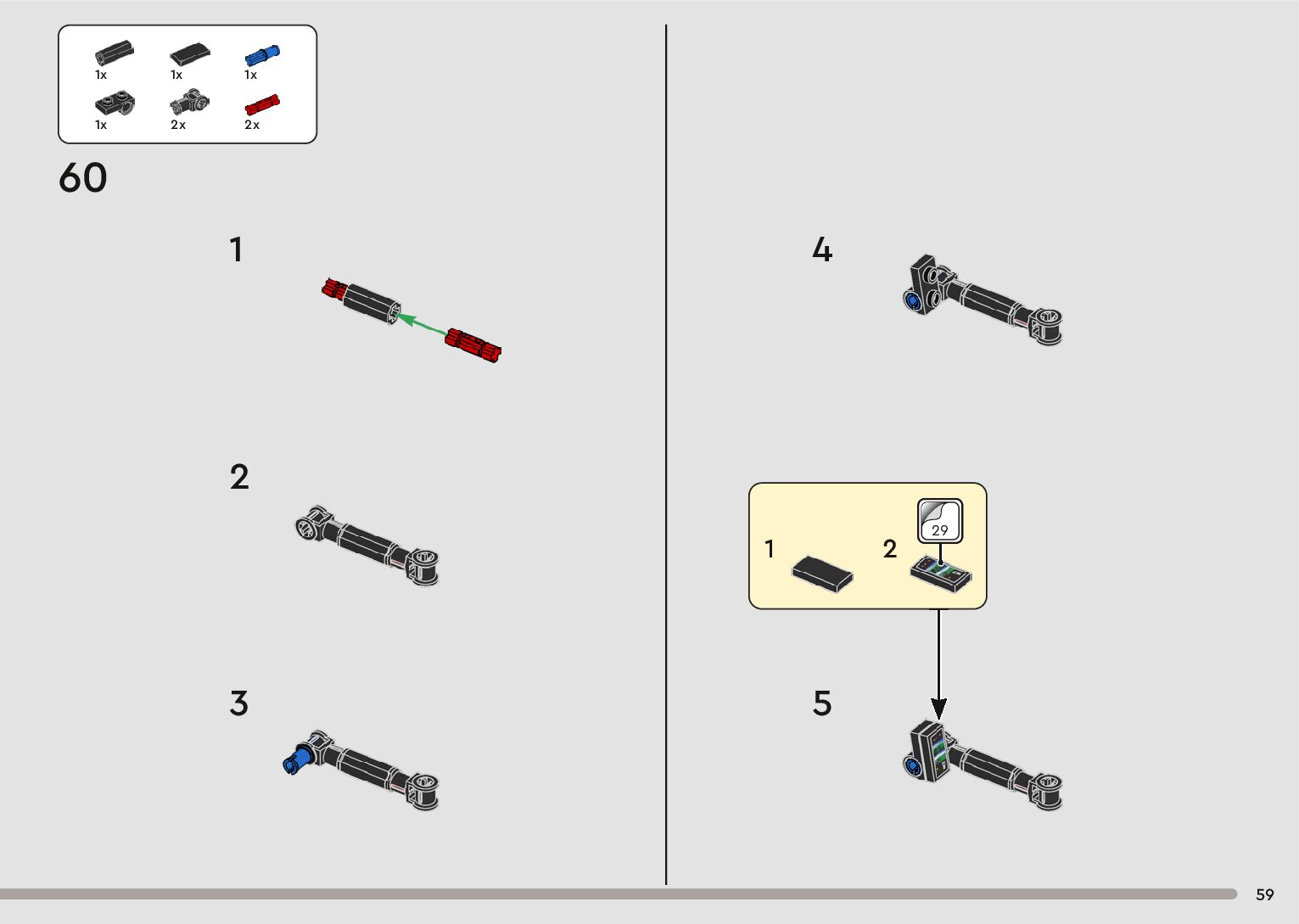 1x 1x 1x
1x 2x 2x

60

1

2

3

4

1 2 29

5

59