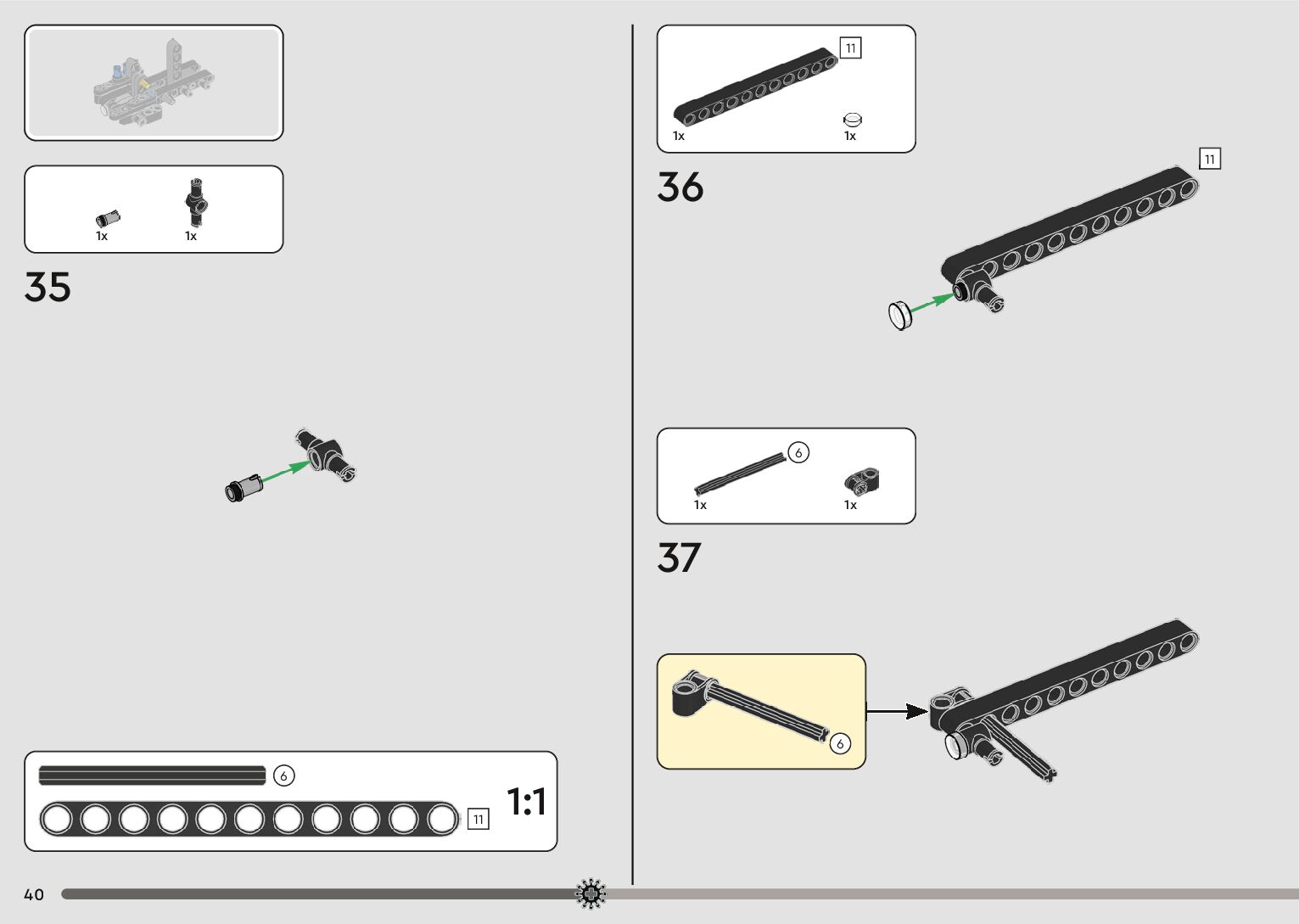 1x 1x

35

6

11

1:1

40

11

1x 1x

36

11

6

1x 1x

37

6