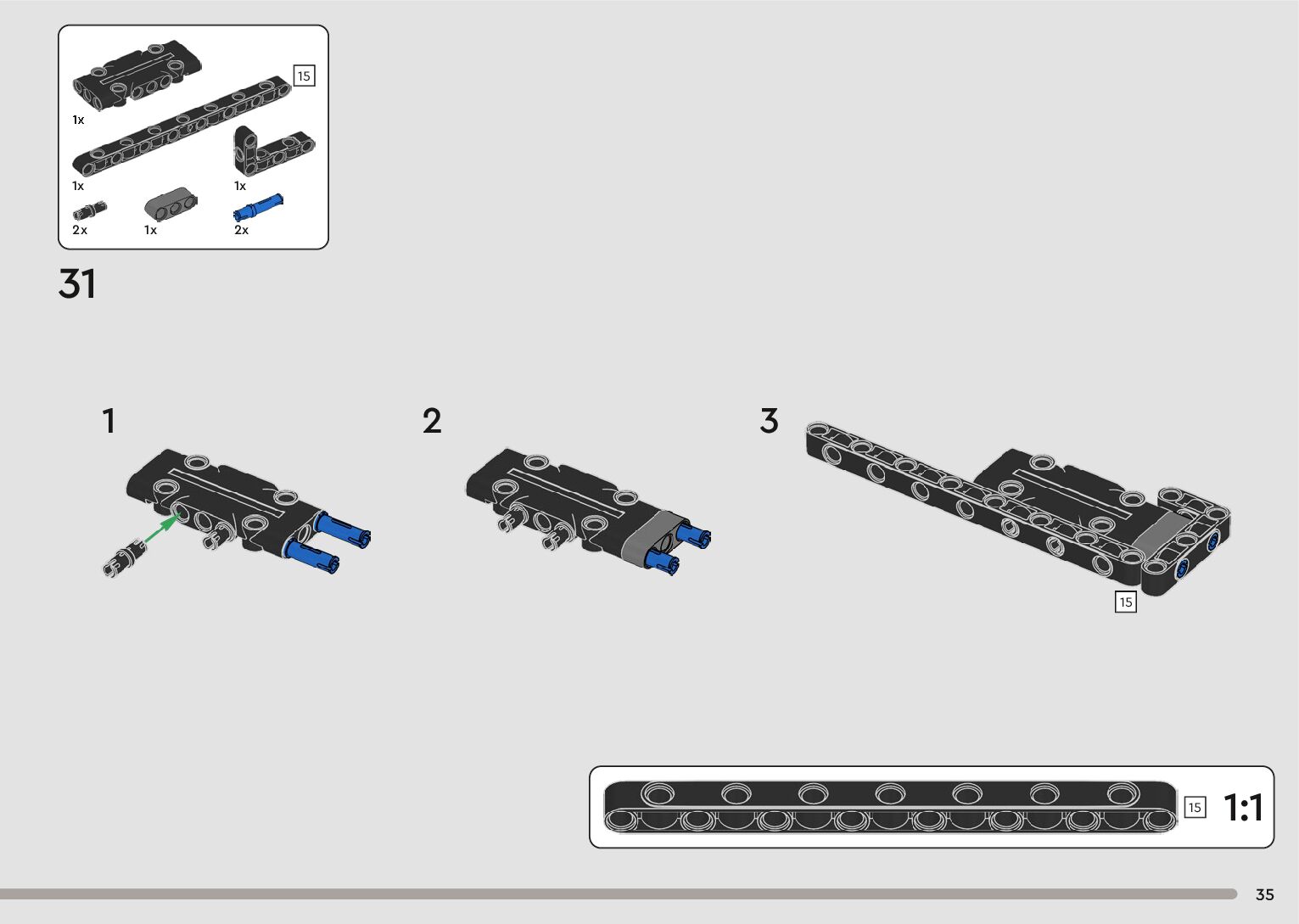 15

1x

1x

1x

2x

1x

2x

31

1

2

3

15

15

1:1

35