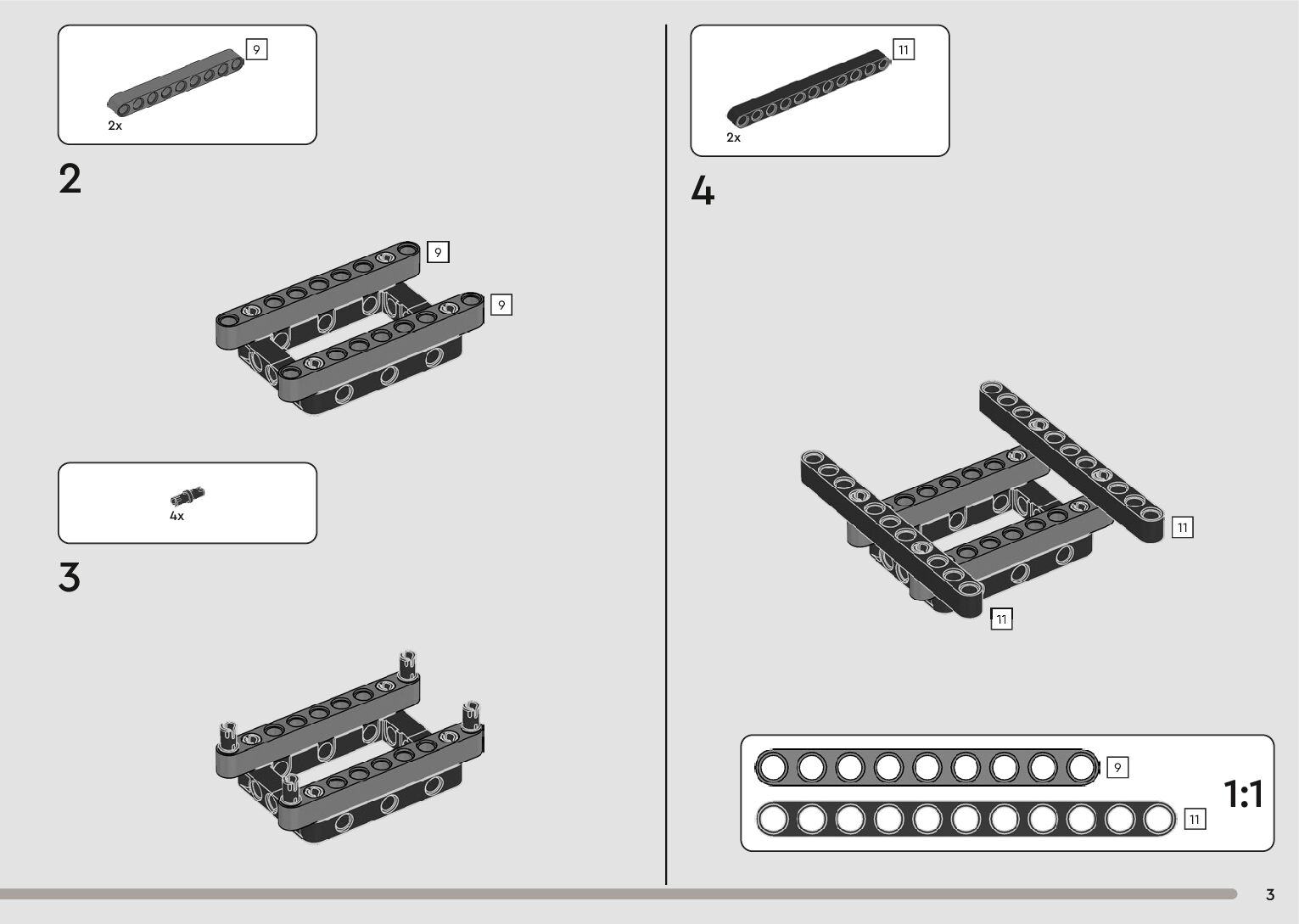 9
2x

2

9
9

4x

3

11
2x

4

11
11

9
11
1:1

3