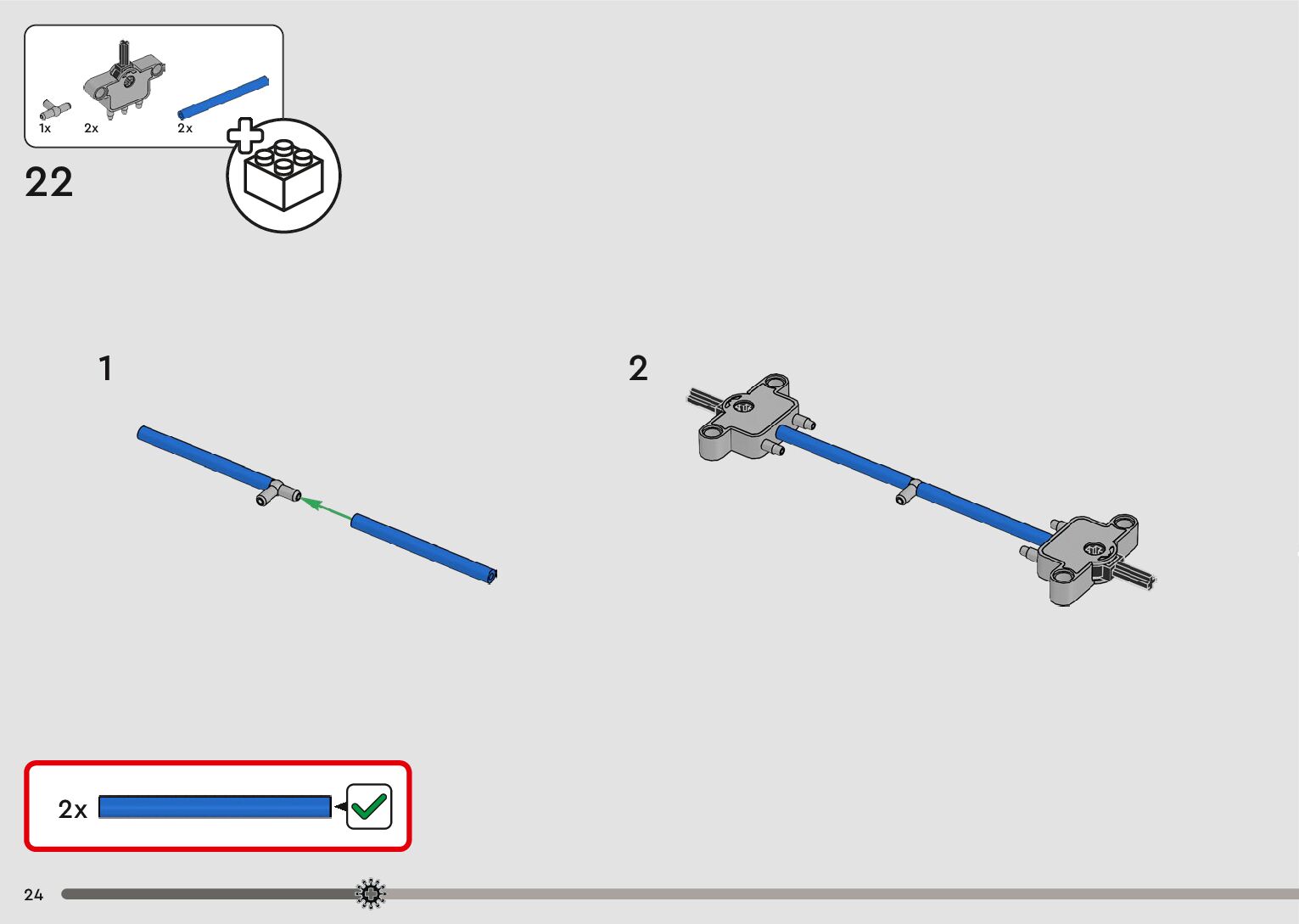 1x 2x 2x

22

1

2

2x

24