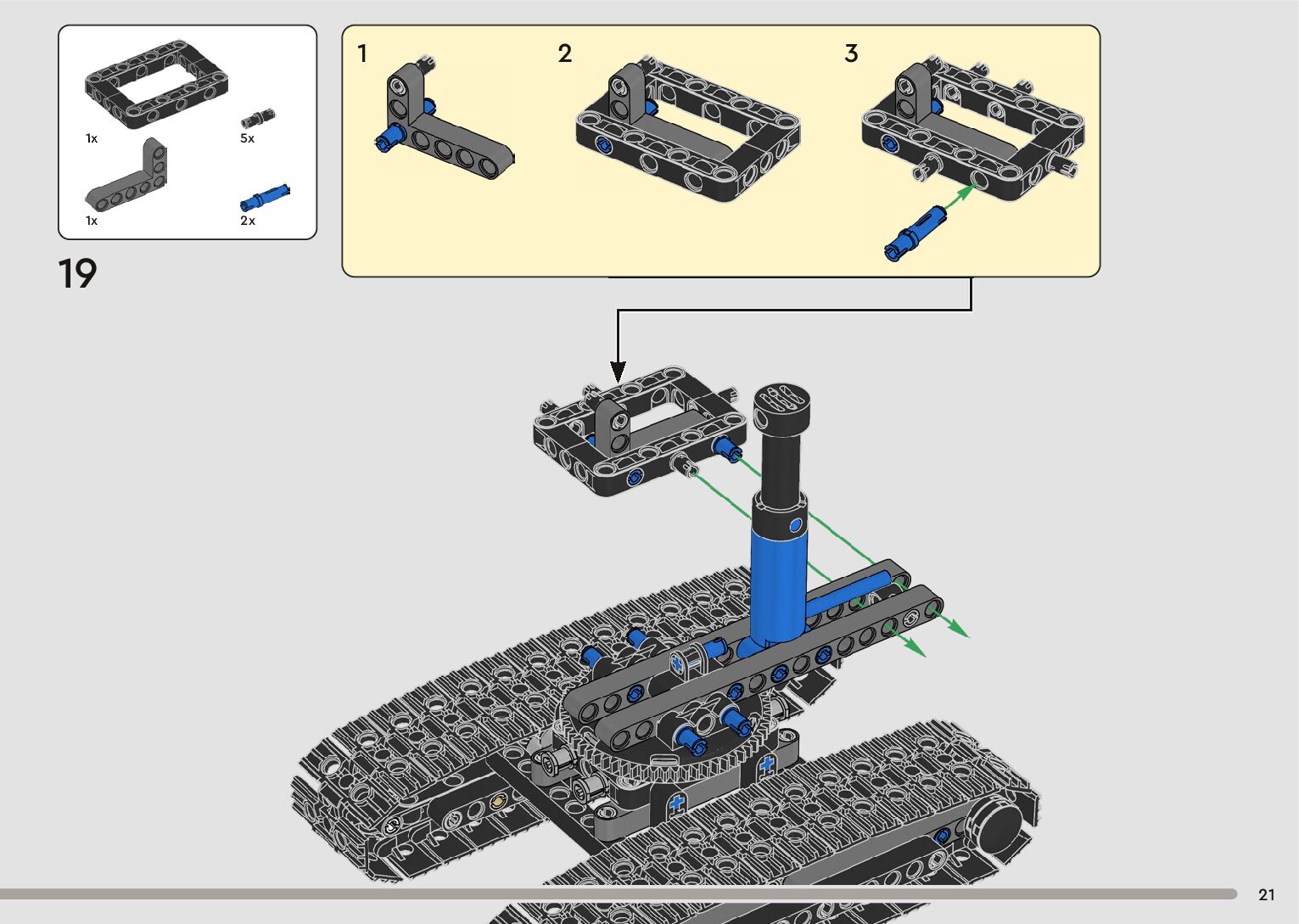 1x

5x

1x

2x

19

1

2

3

21