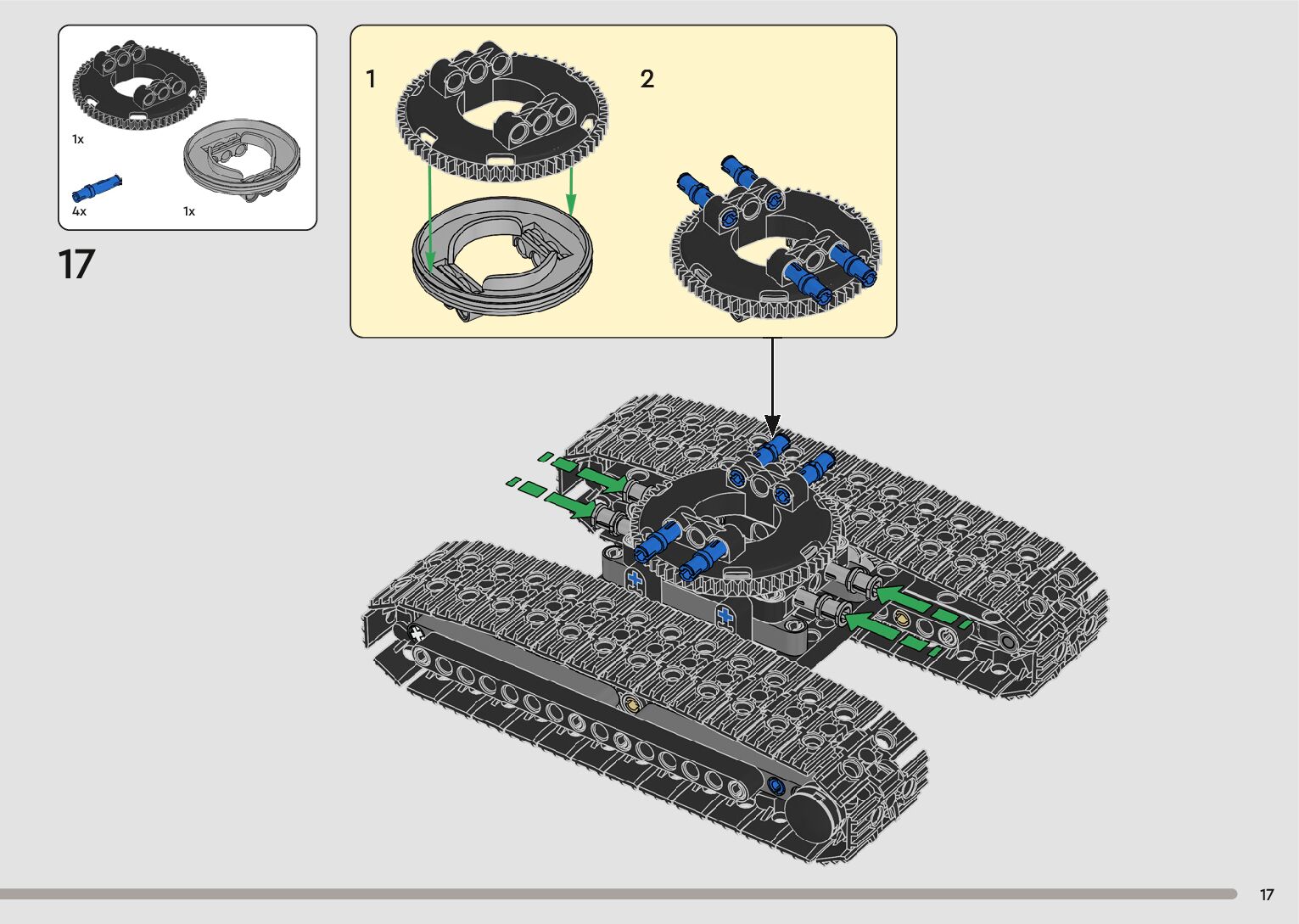 1x

4x

1x

17

1

2

17