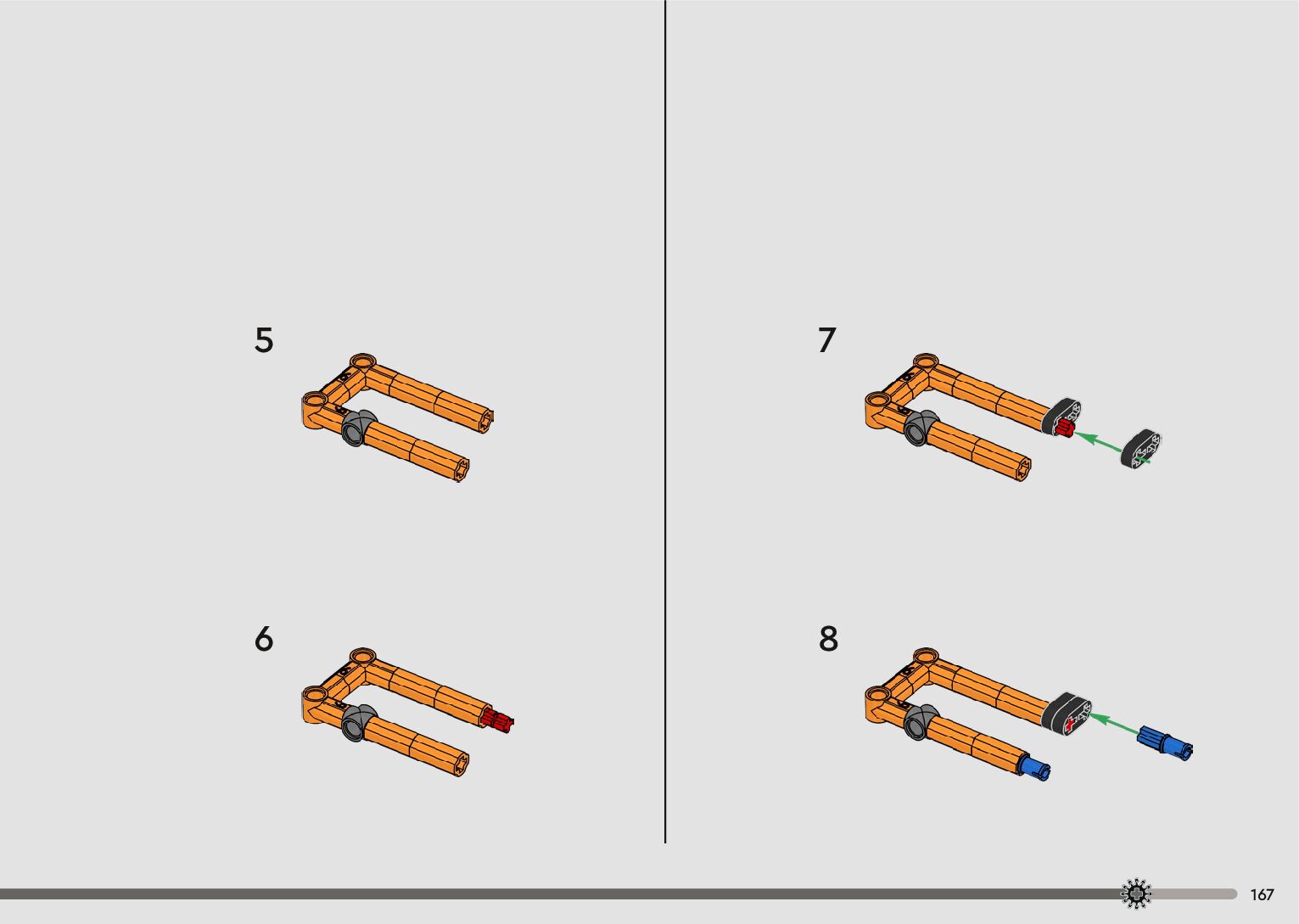 5

6

7

8

167