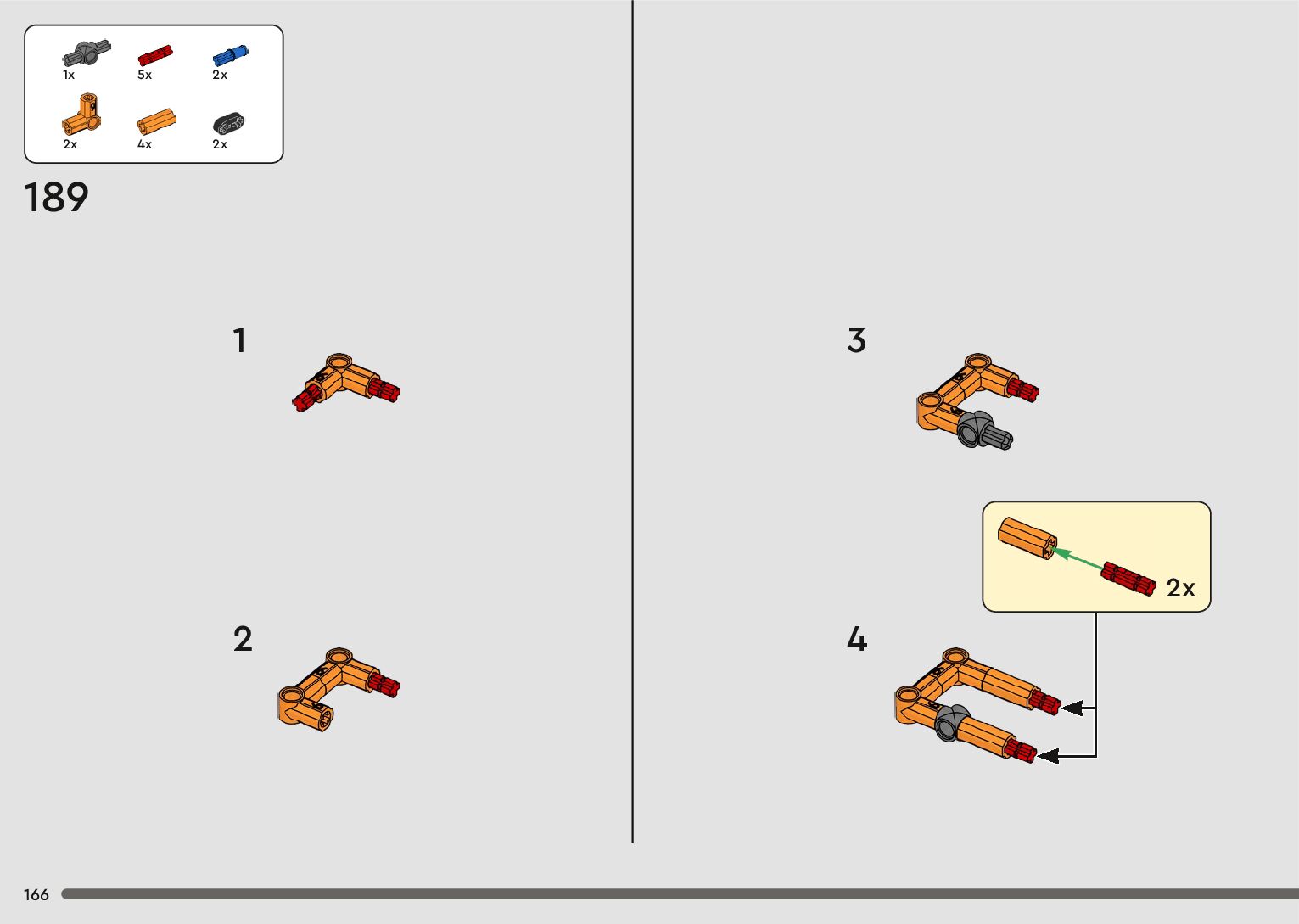 1x
5x
2x
2x
4x
2x

189

1

2

3

2x

4

166