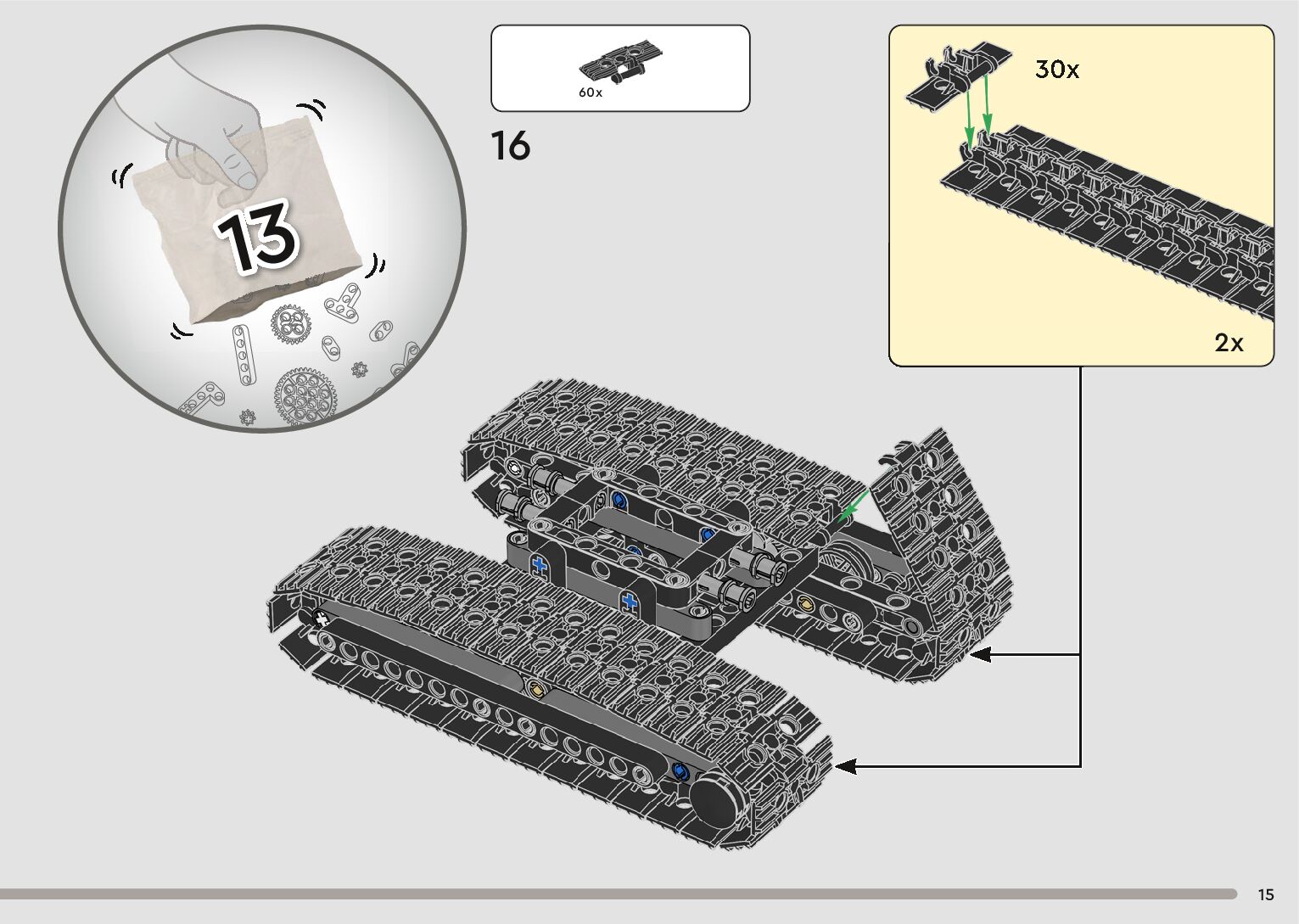 13

60x

16

30x

2x

15