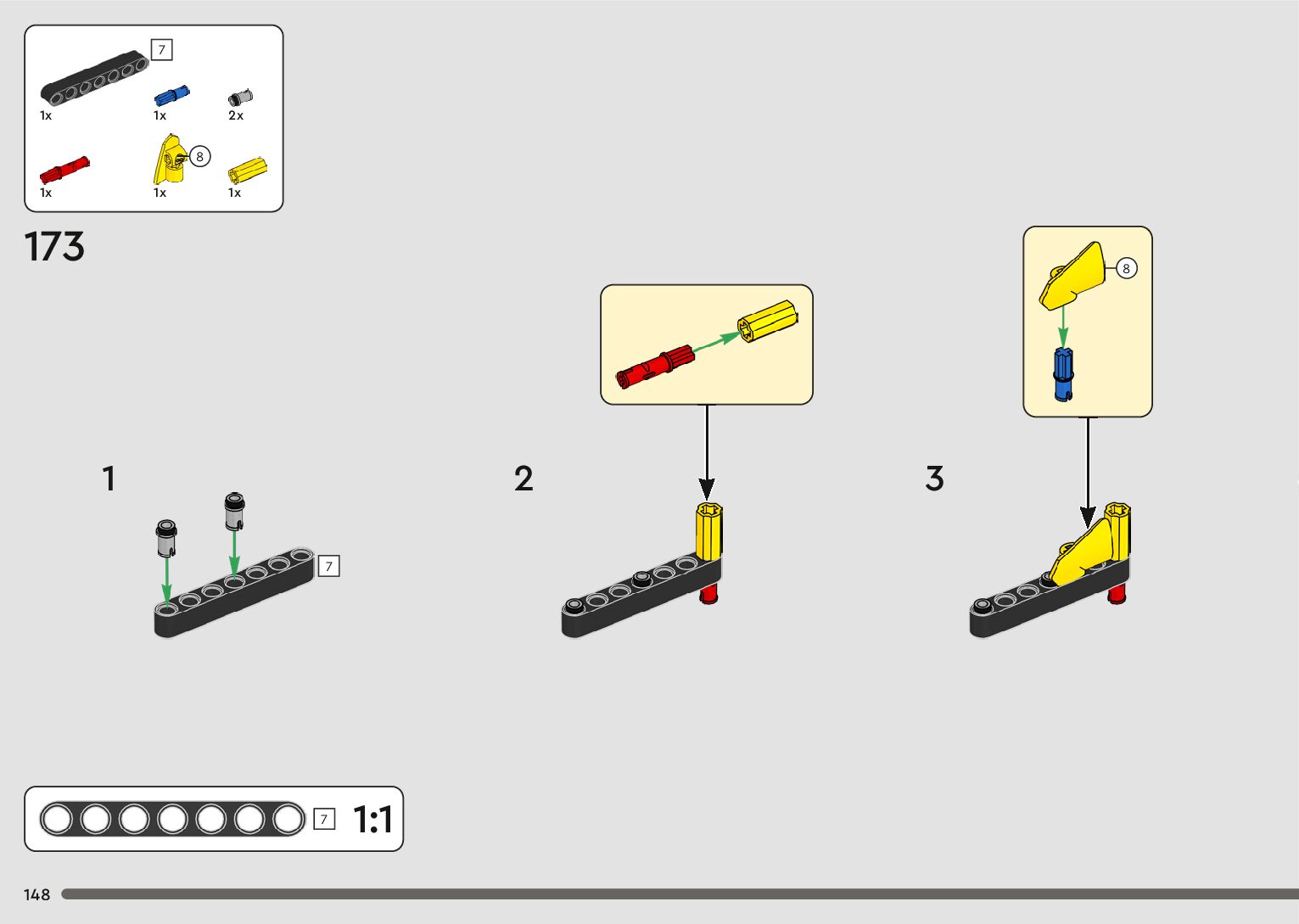 7
1x
1x
2x
8
1x
1x
1x

173

8

1

7

2

3

7 1:1

148