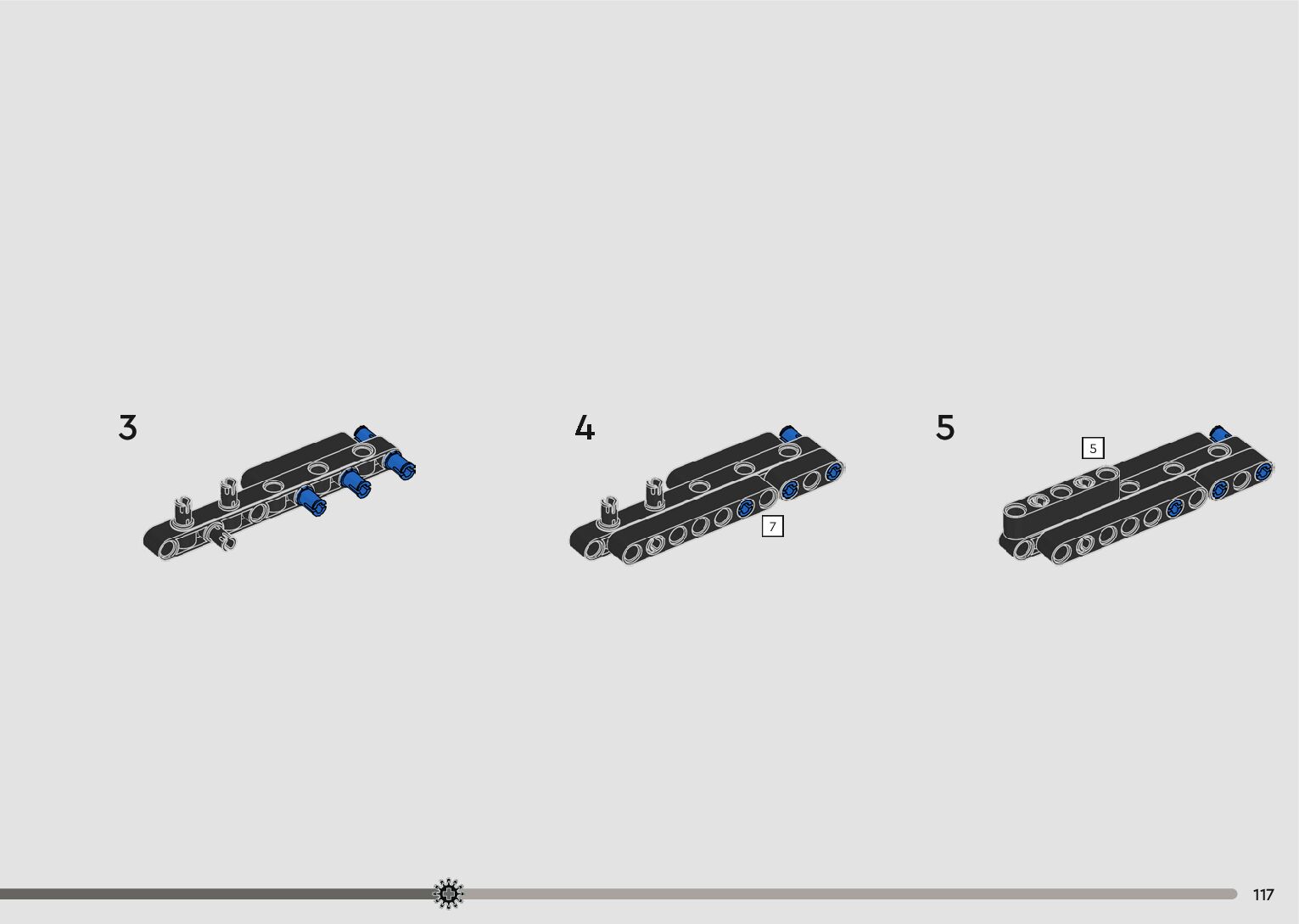 3

4

7

5

5

117