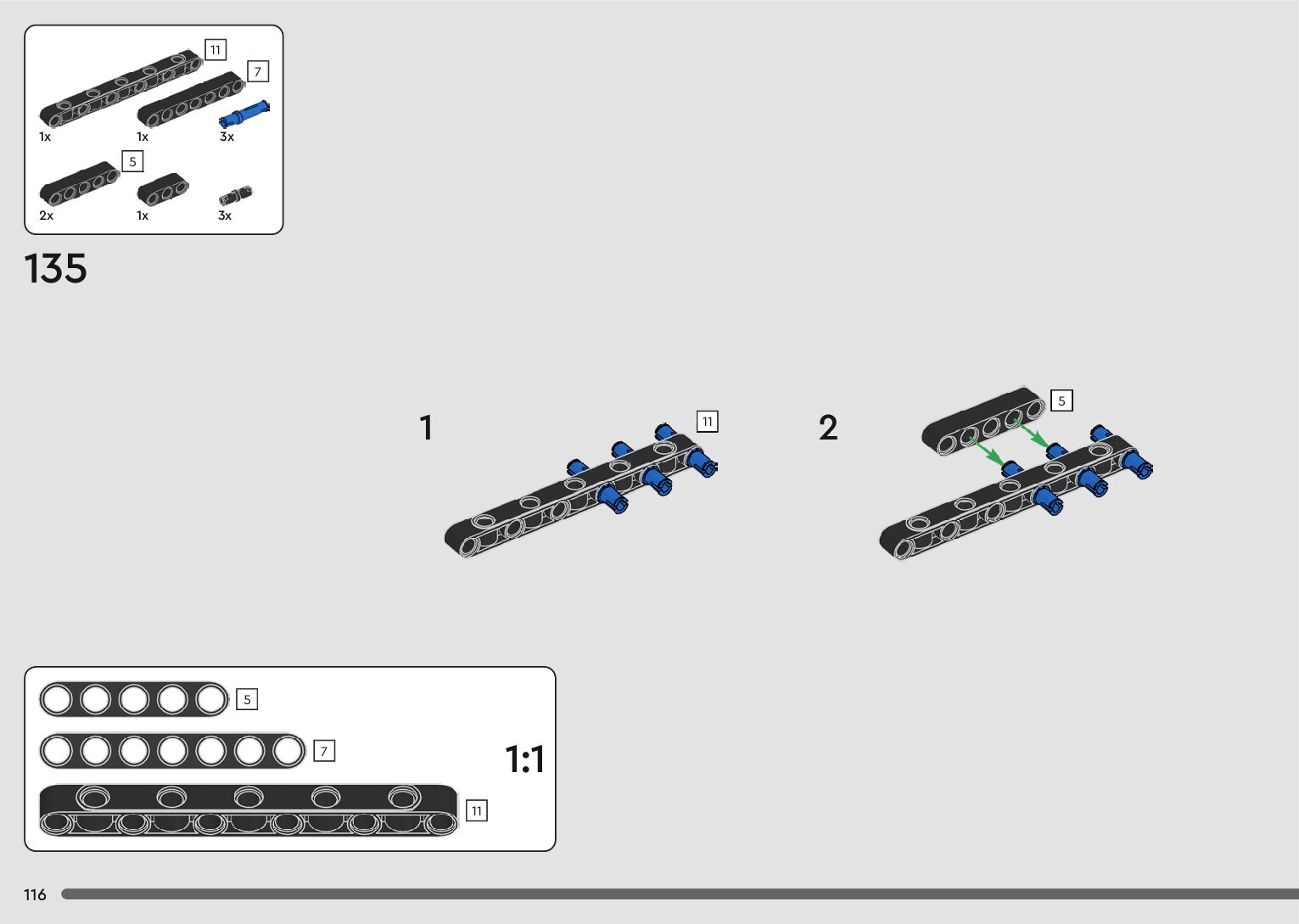 11
7
1x
1x
3x
5
2x
1x
3x

135

1
11

2
5

5
7
1:1
11

116