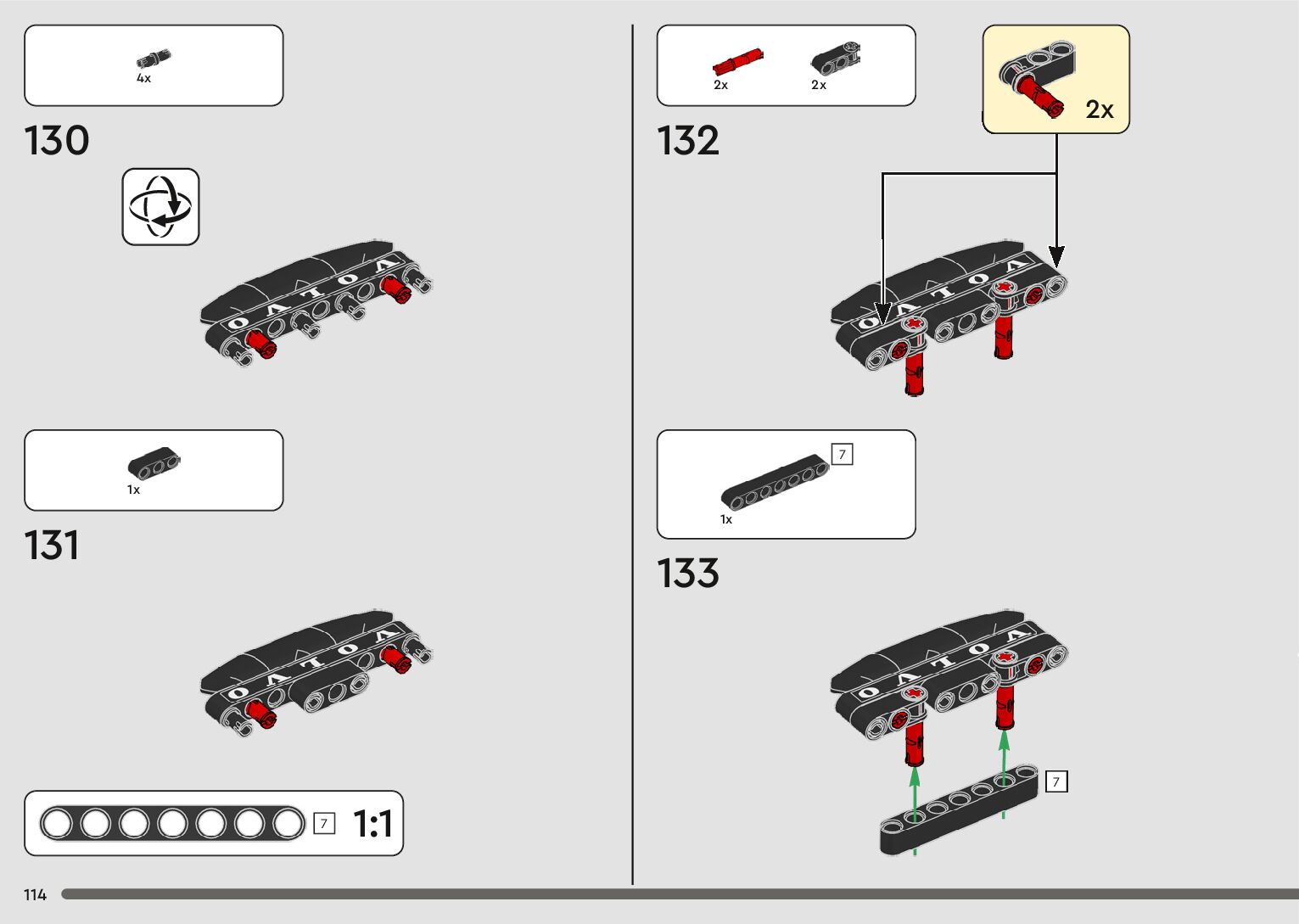 4x

130

VOLVO

1x

131

VOLVO

7 1:1

114

2x 2x

132

2x

VOLVO

7

1x

133

VOLVO

7