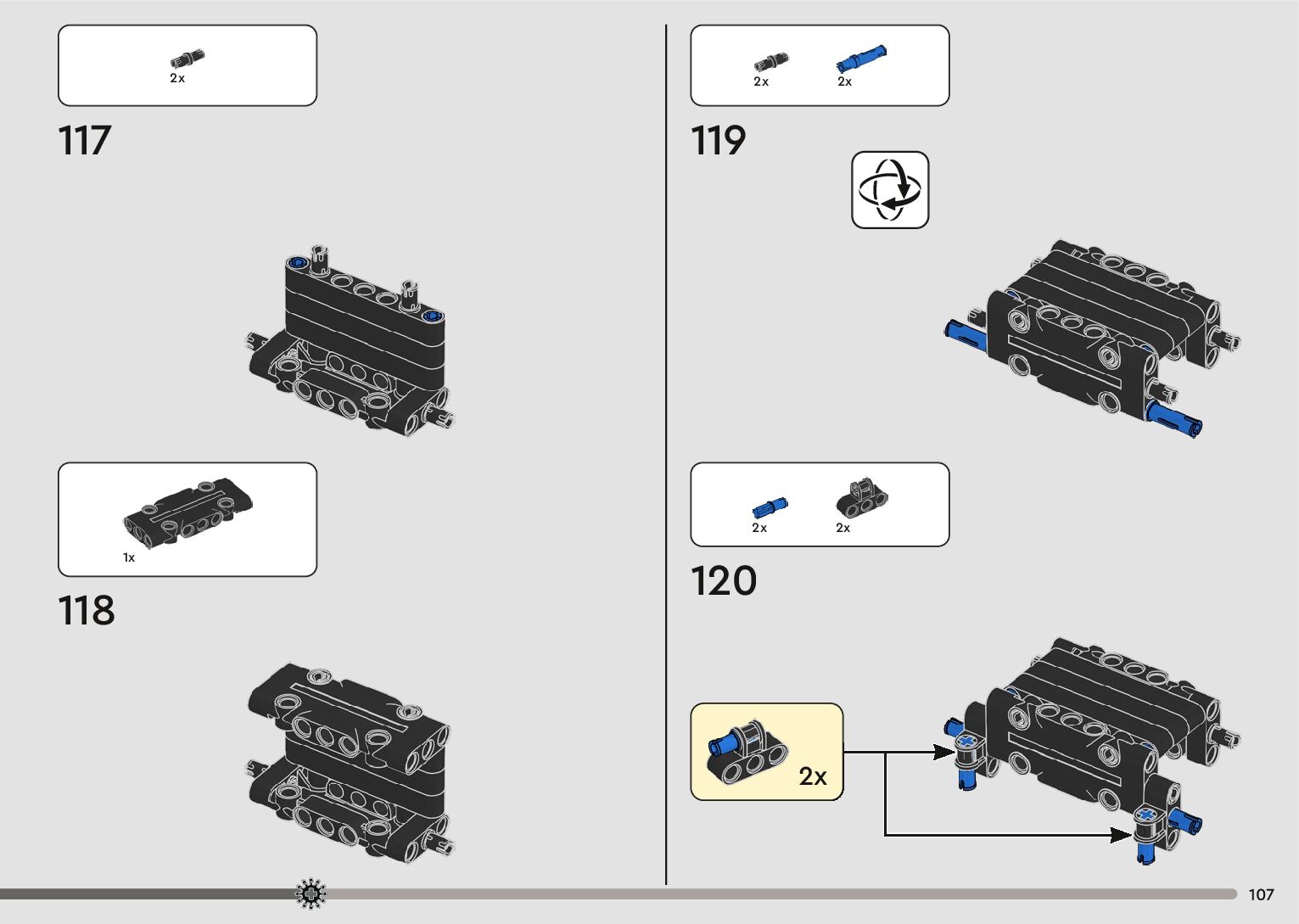 2x

117

1x

118

2x 2x

119

2x 2x

120

2x

107