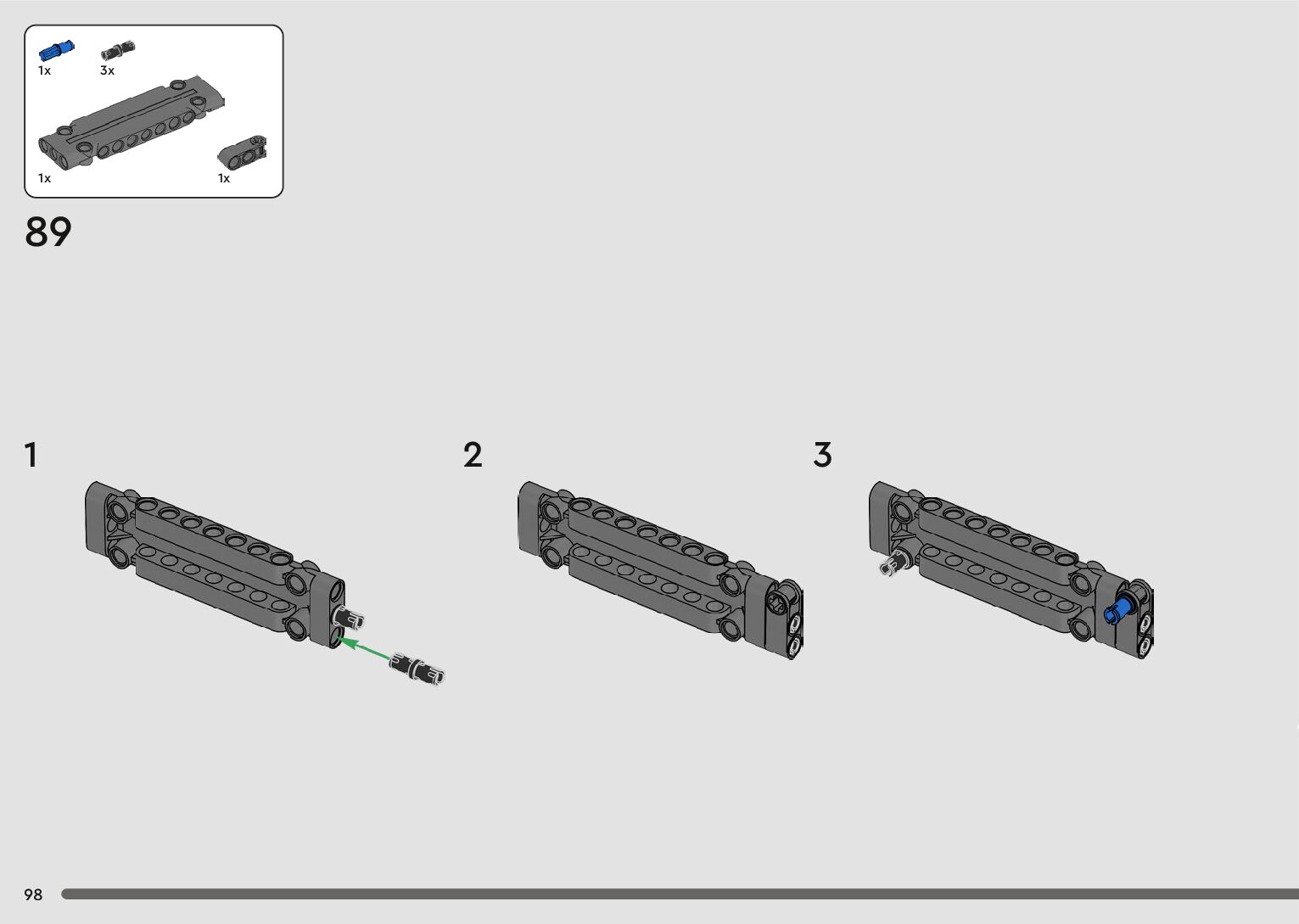 1x
3x
1x
1x

89

1

2

3

98