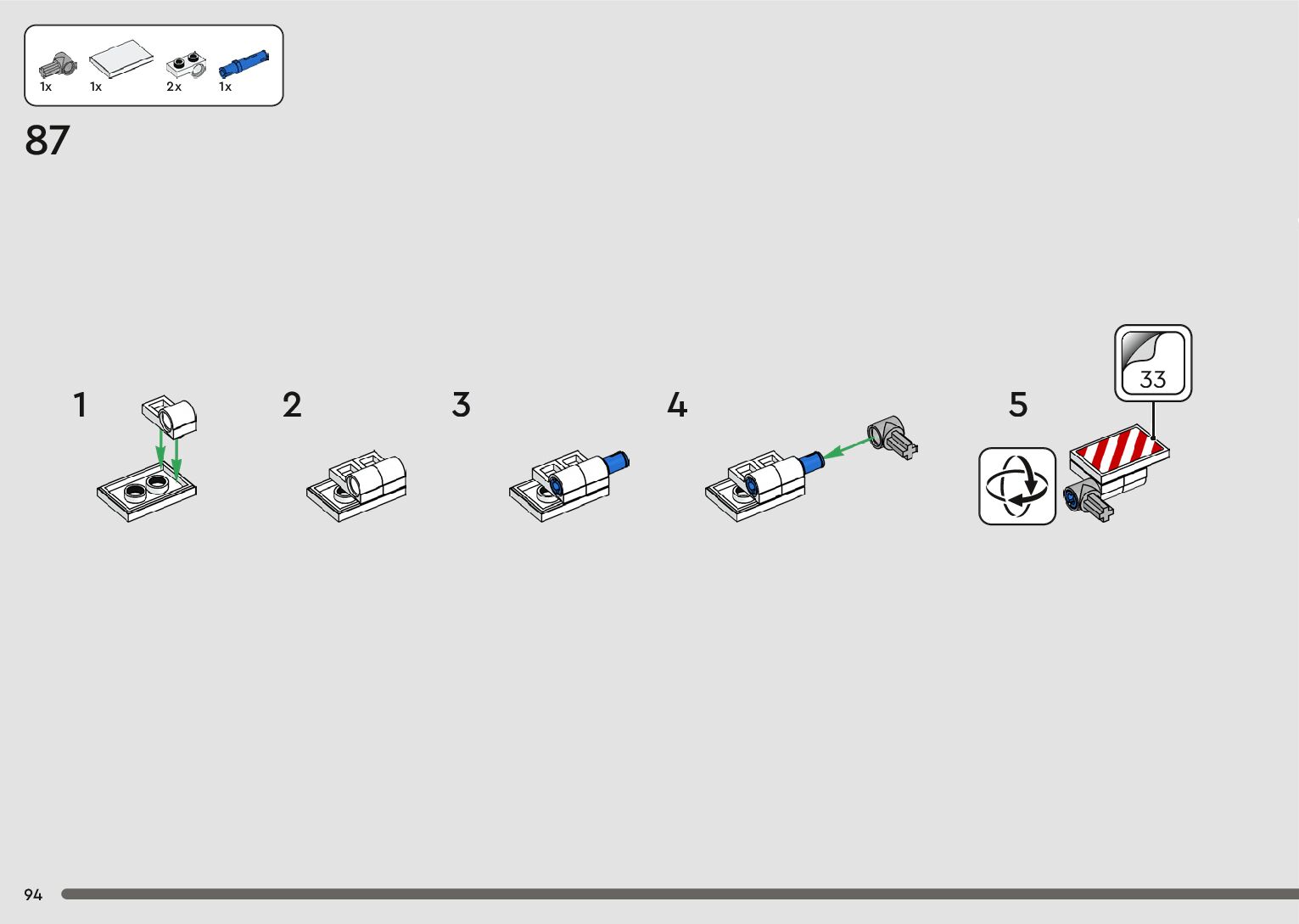 1x 1x 2x 1x

87

1

2

3

4

5

33

94