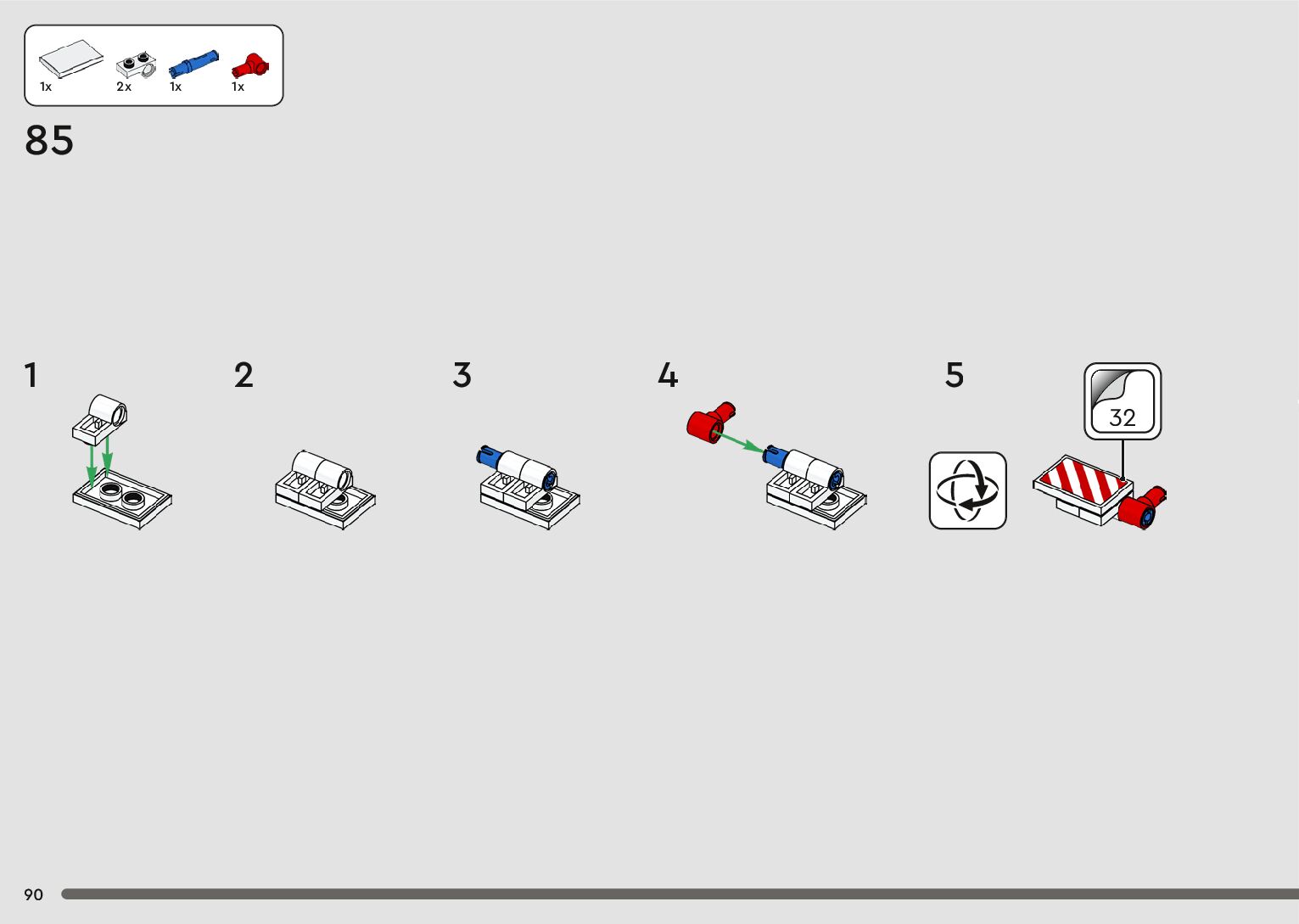 1x 2x 1x 1x

85

1

2

3

4

5

32

90