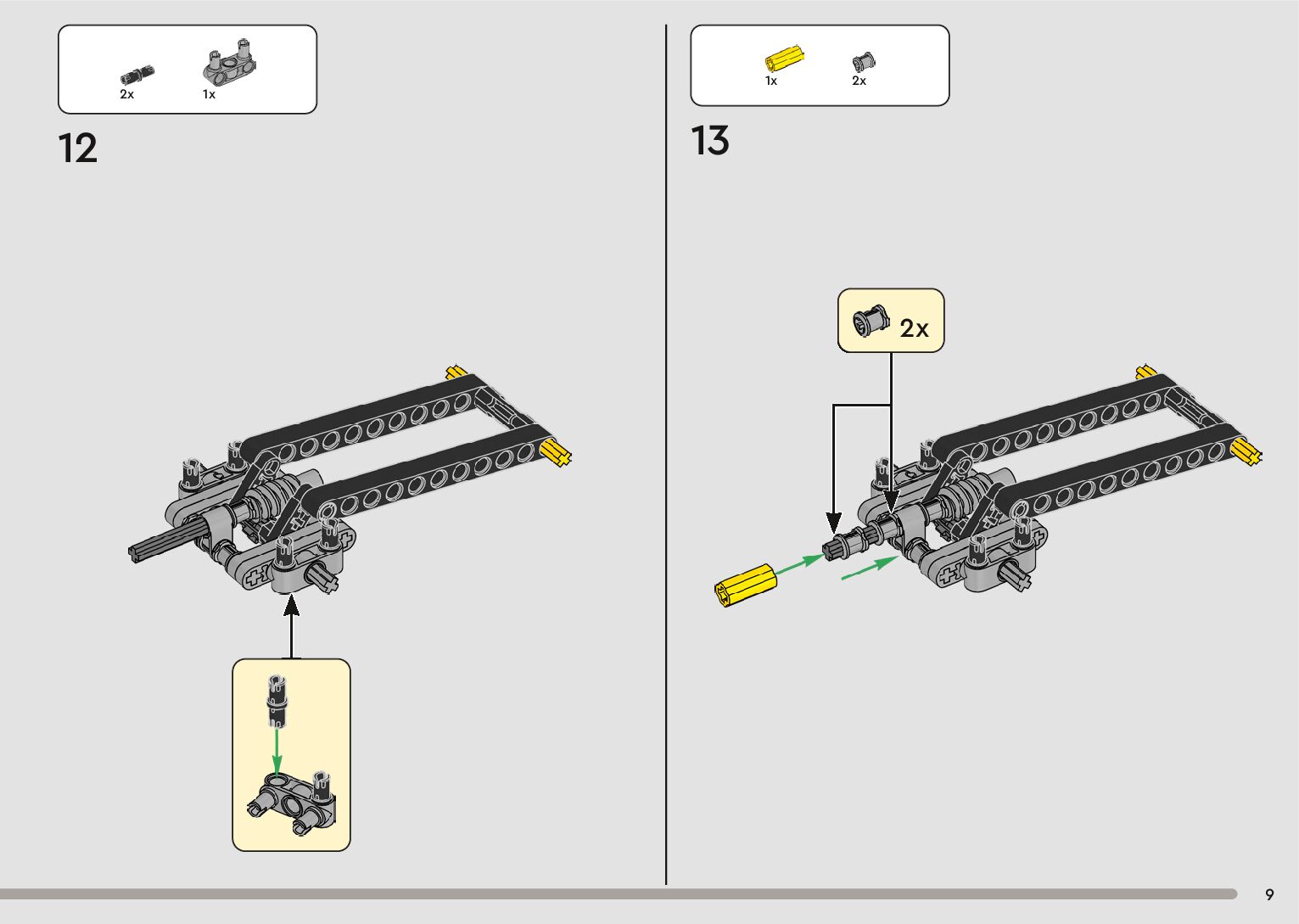 2x 1x

12

1x 2x

13

2x

9