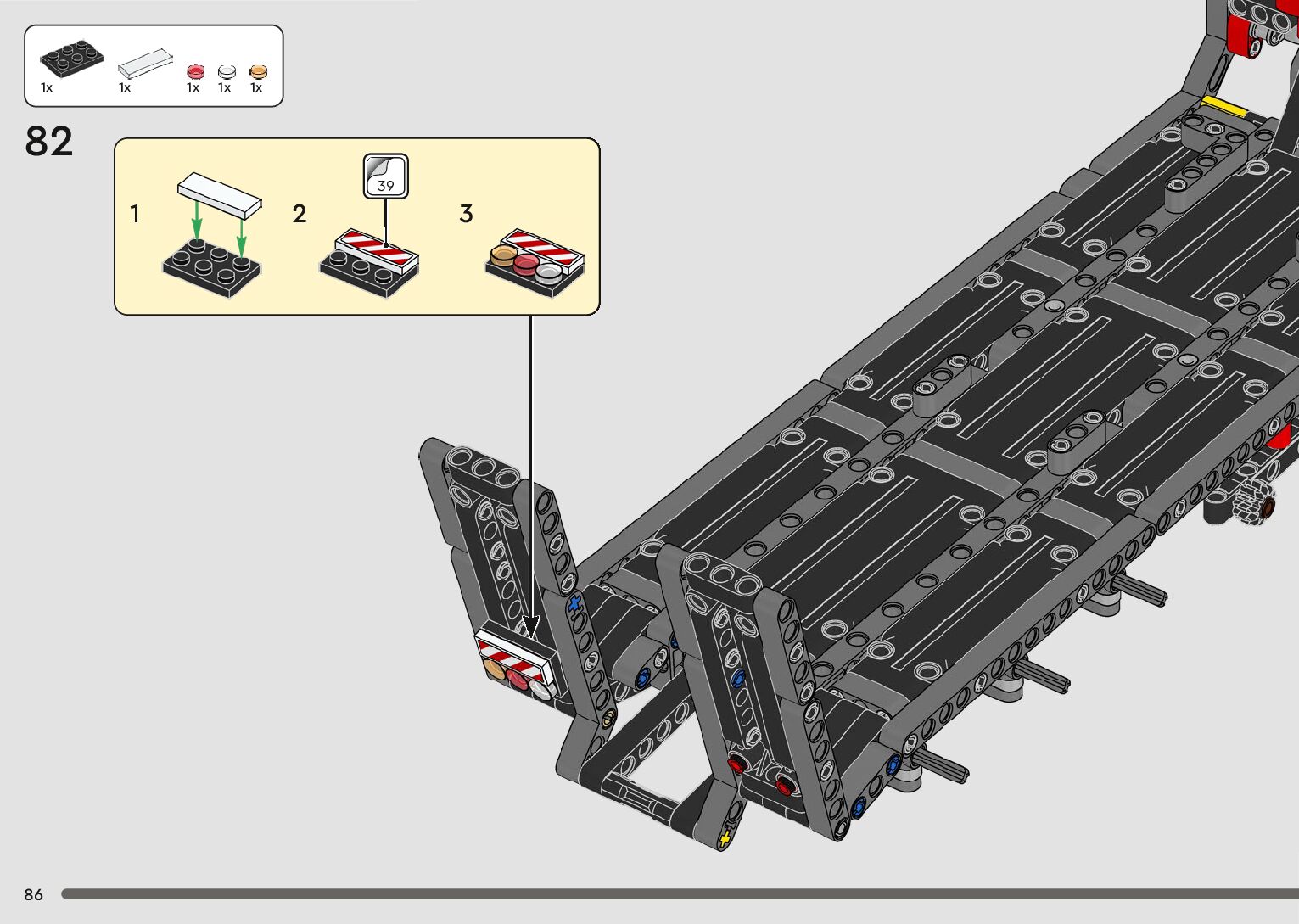 1x 1x 1x 1x 1x

82

1

2

39

3

86