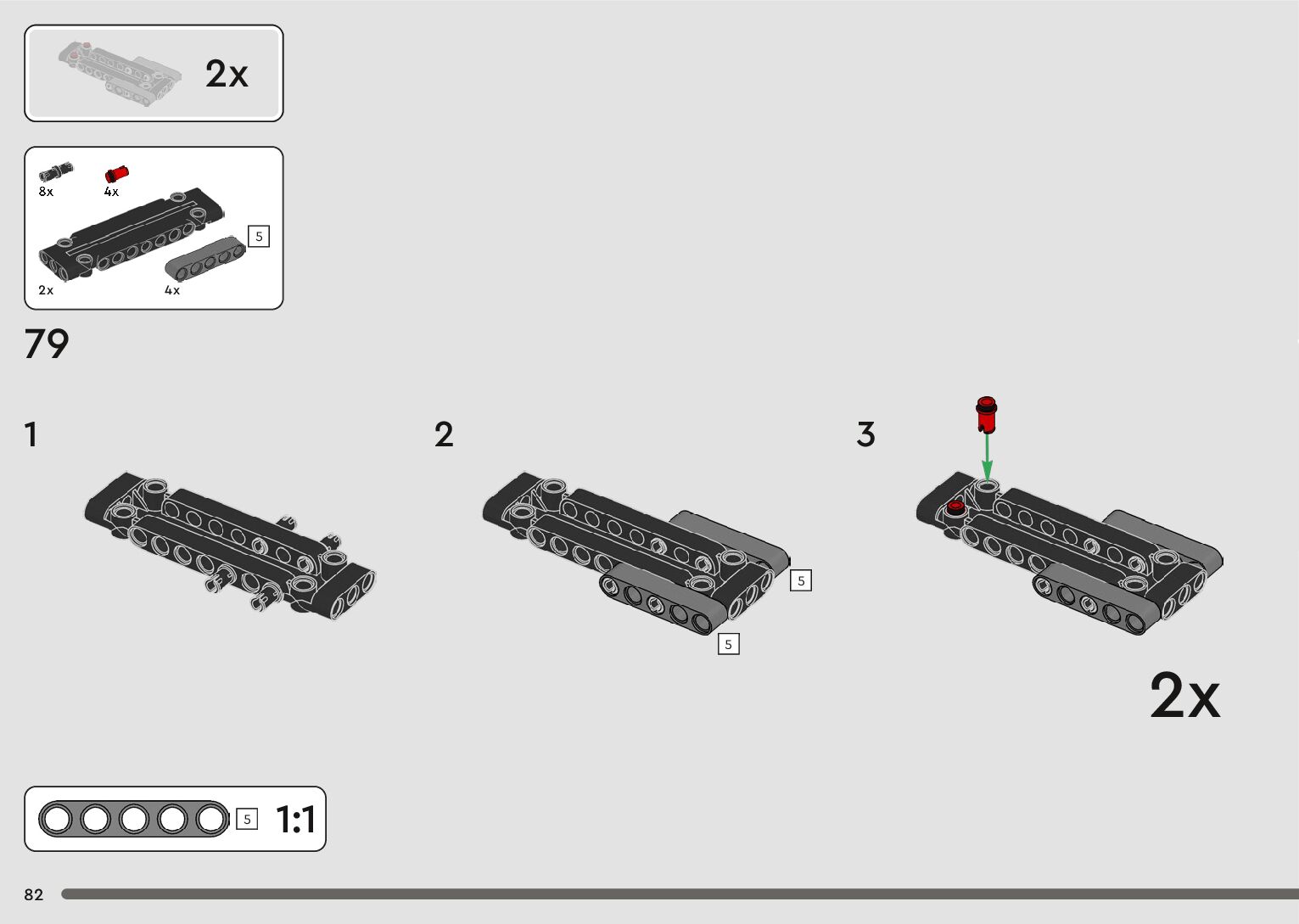 2x

8x
4x
5
2x
4x

79

1

2

5
5

3

2x

5 1:1

82