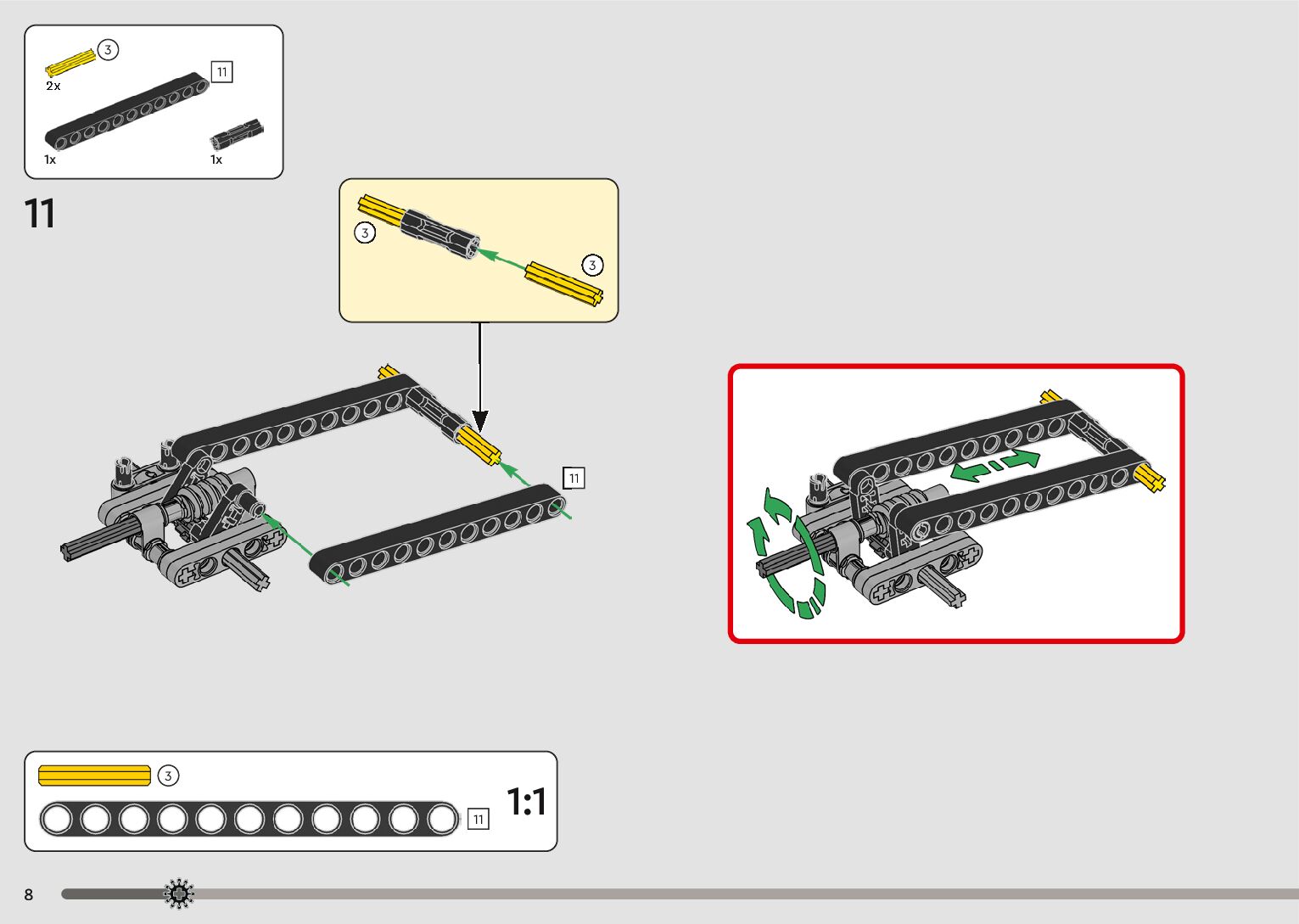 3
2x
11
1x
1x

11

3
3

11

3
11
1:1

8