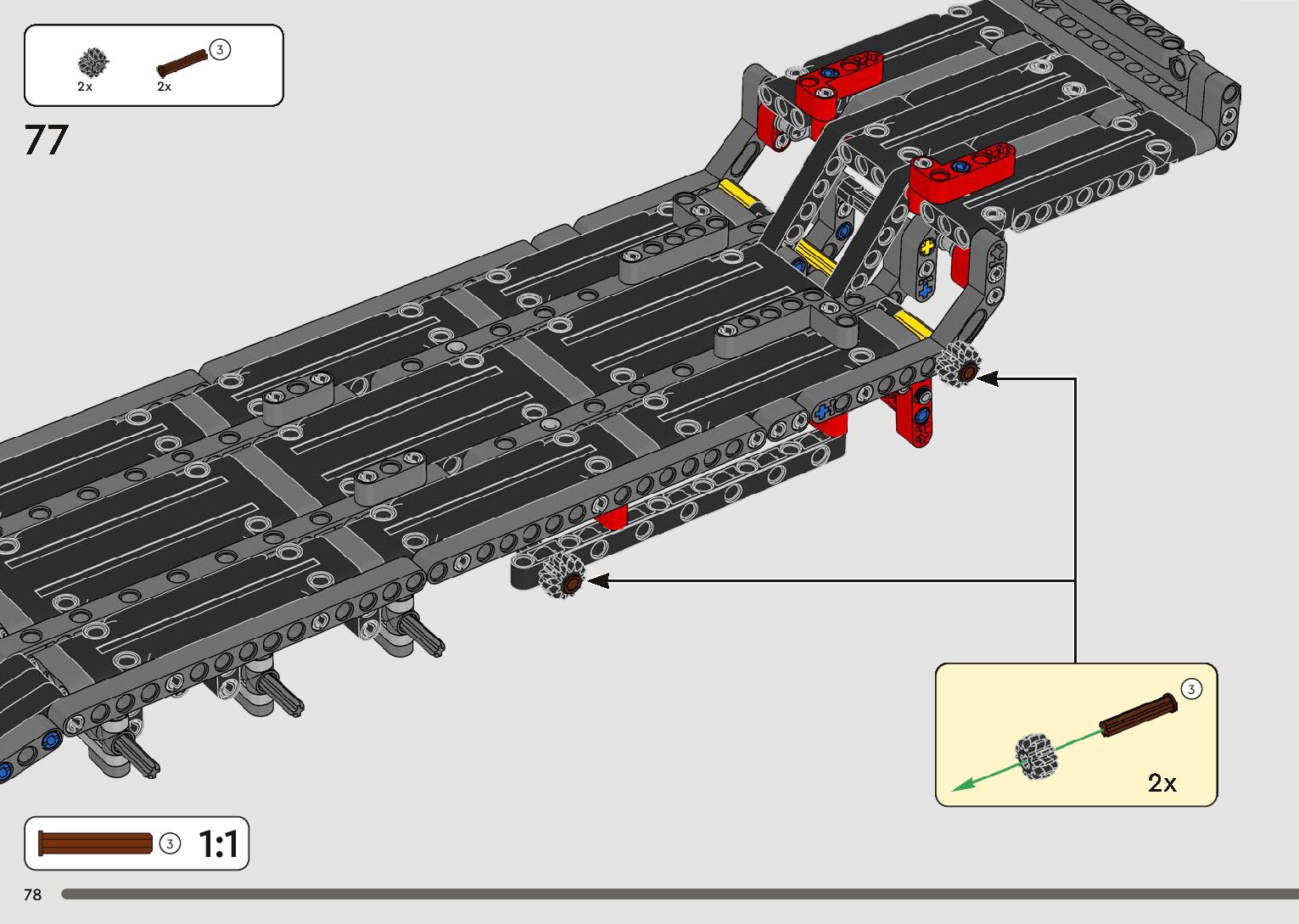 2x 2x 3

77

3

2x

3 1:1

78