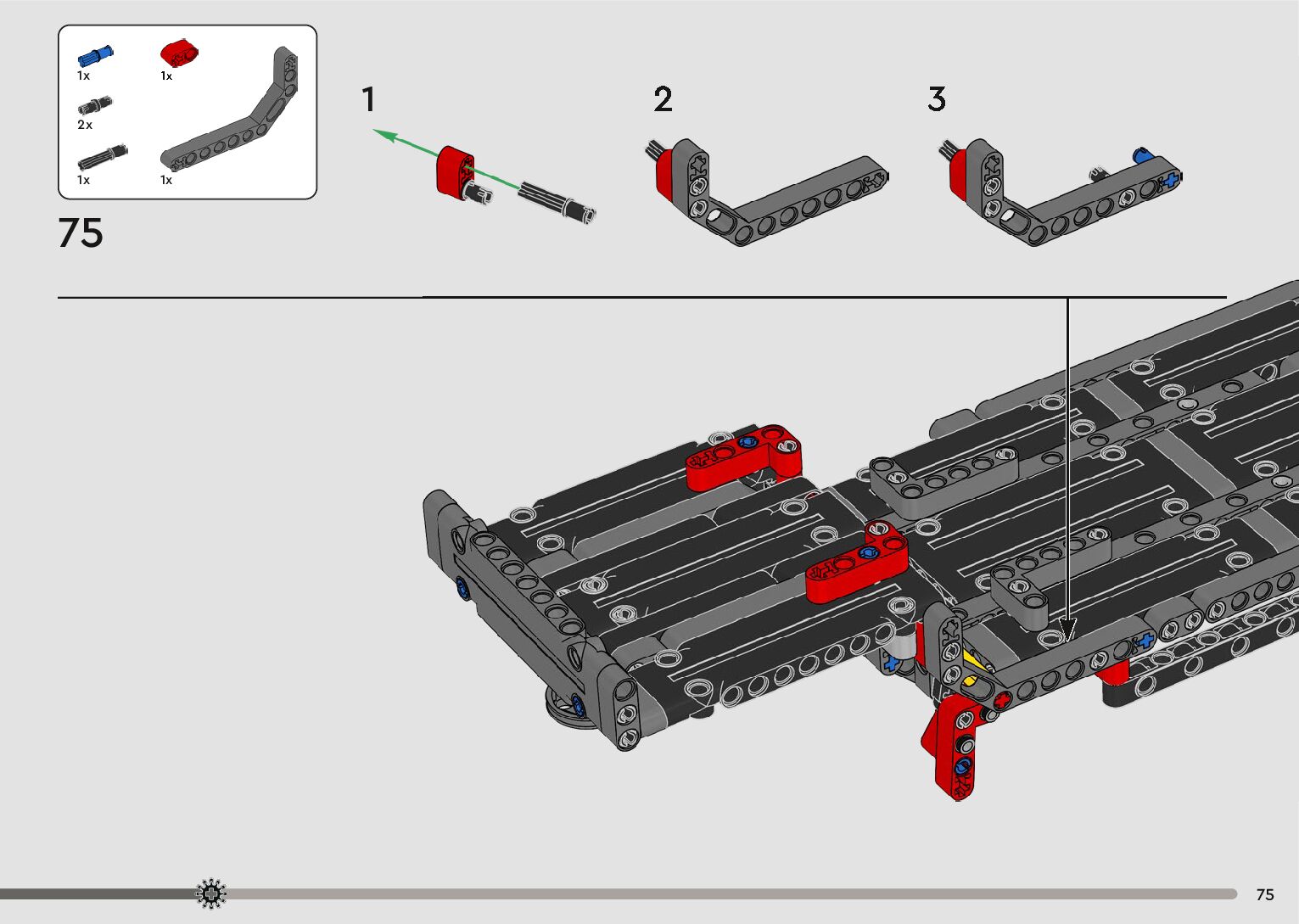 1x
1x
2x
1x
1x

75

1

2

3

75