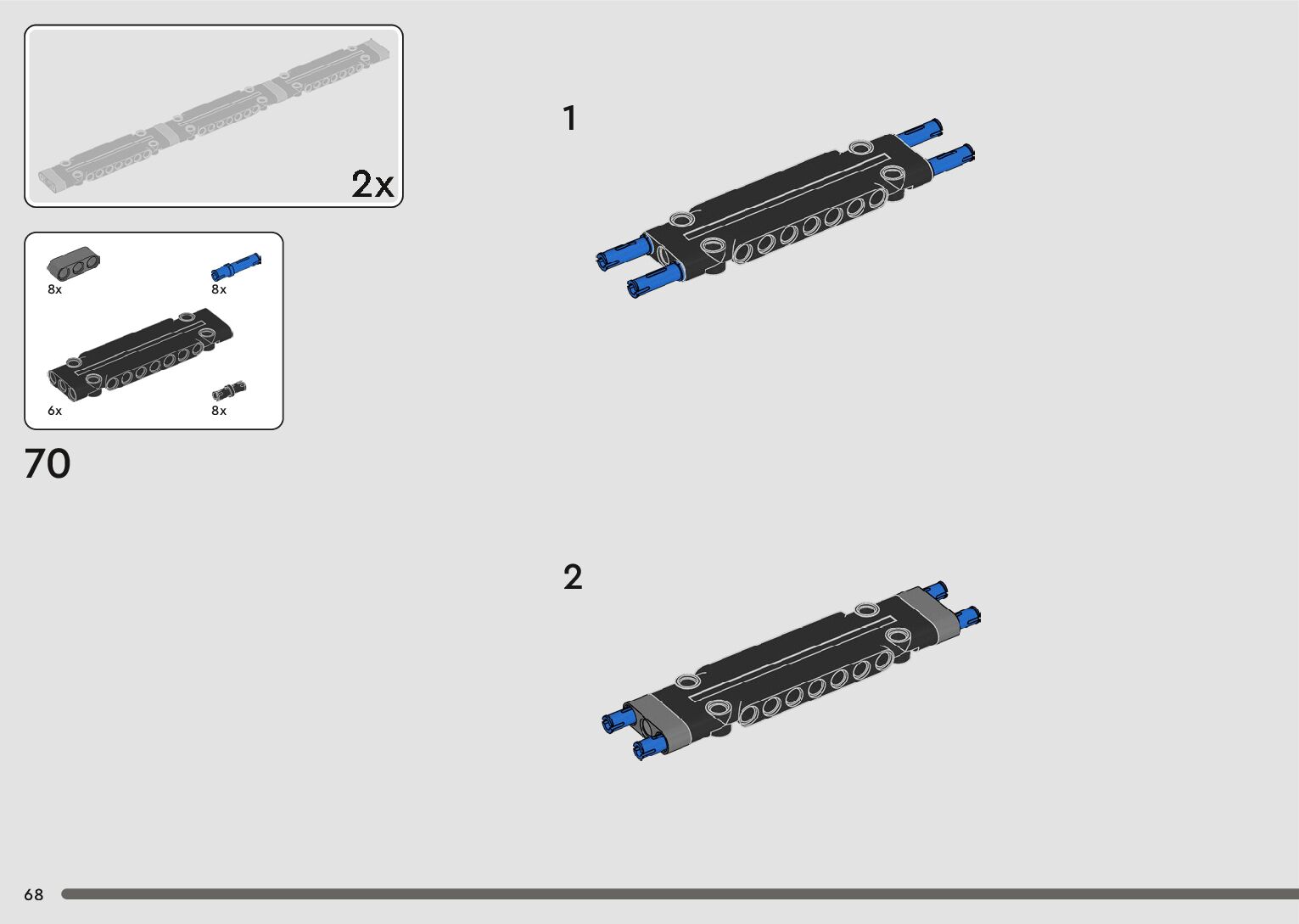 2x

8x
8x
6x
8x

70

1

2

68