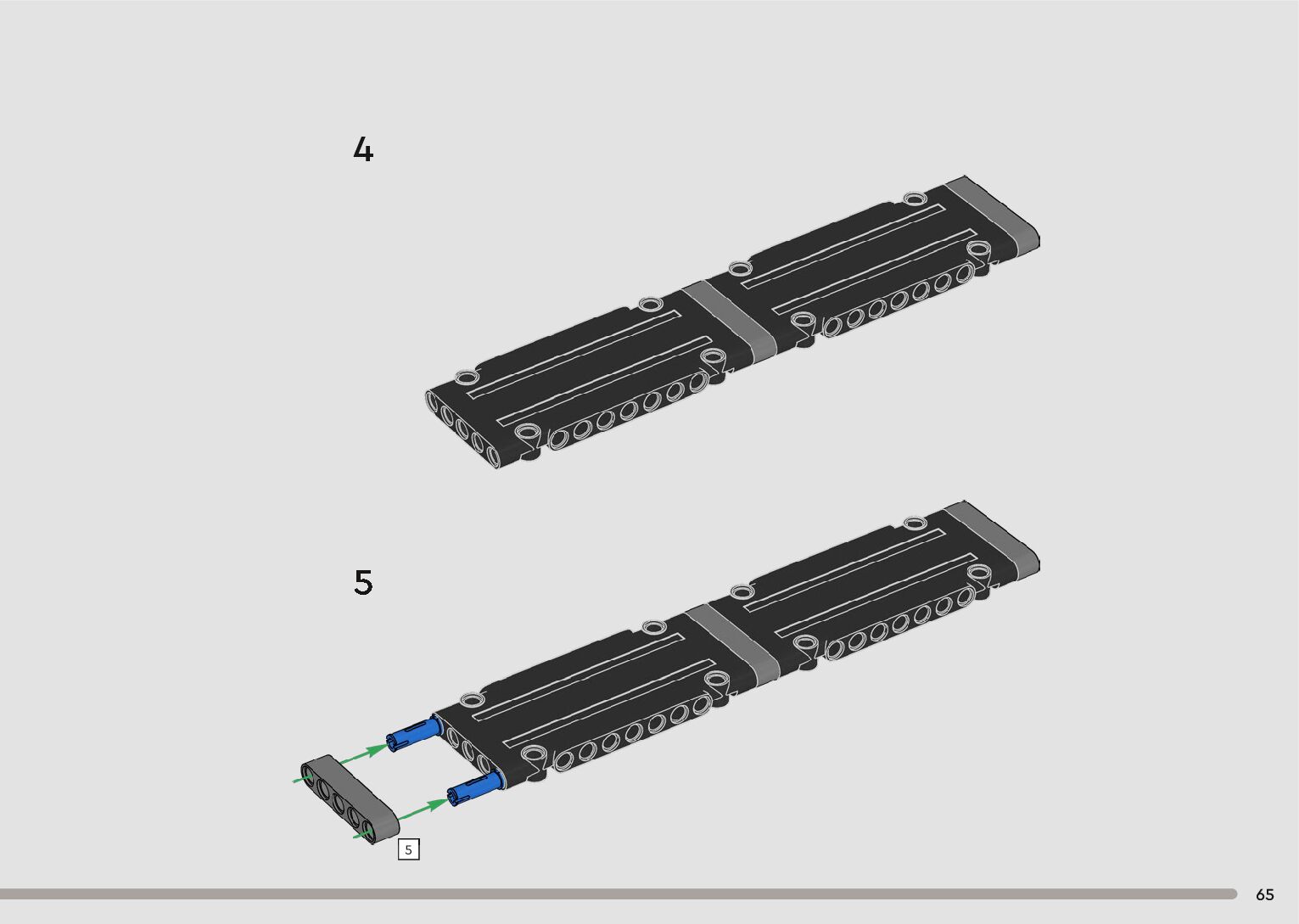 4

5

5

65