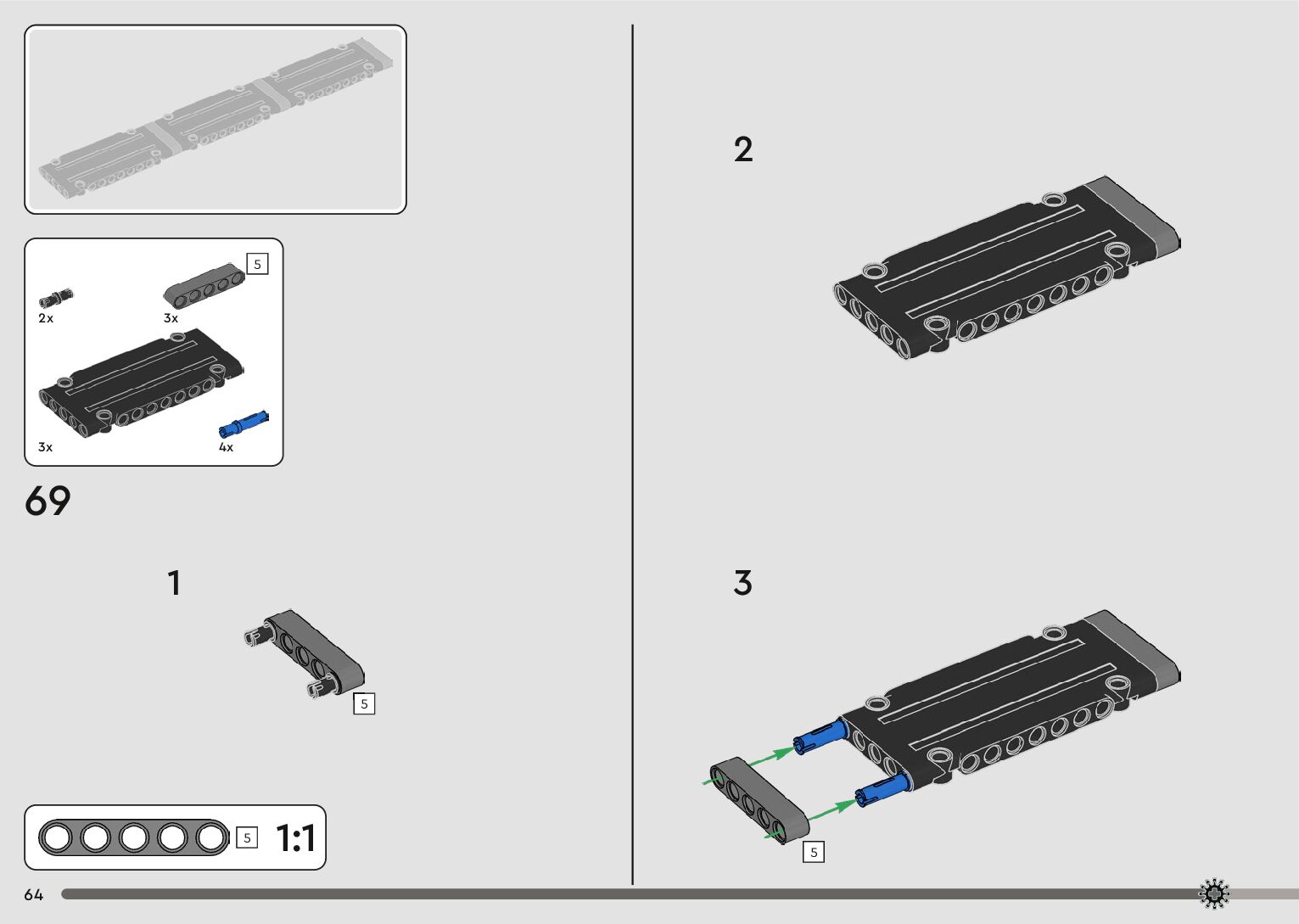 5

2x

3x

3x

4x

69

1

5

5

1:1

64

2

3

5