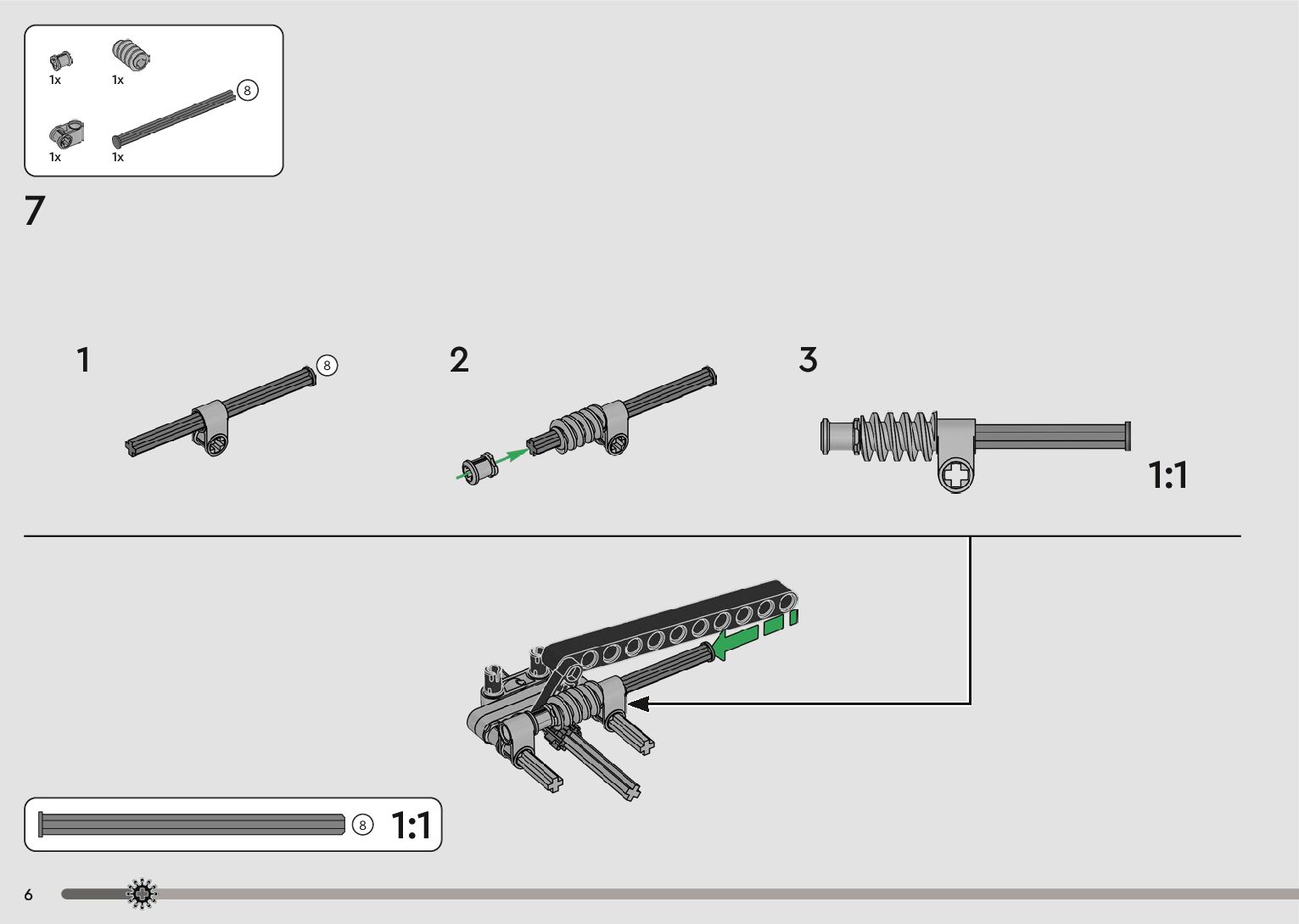 1x 1x
8
1x 1x

7

1
8

2

3

1:1

8 1:1

6