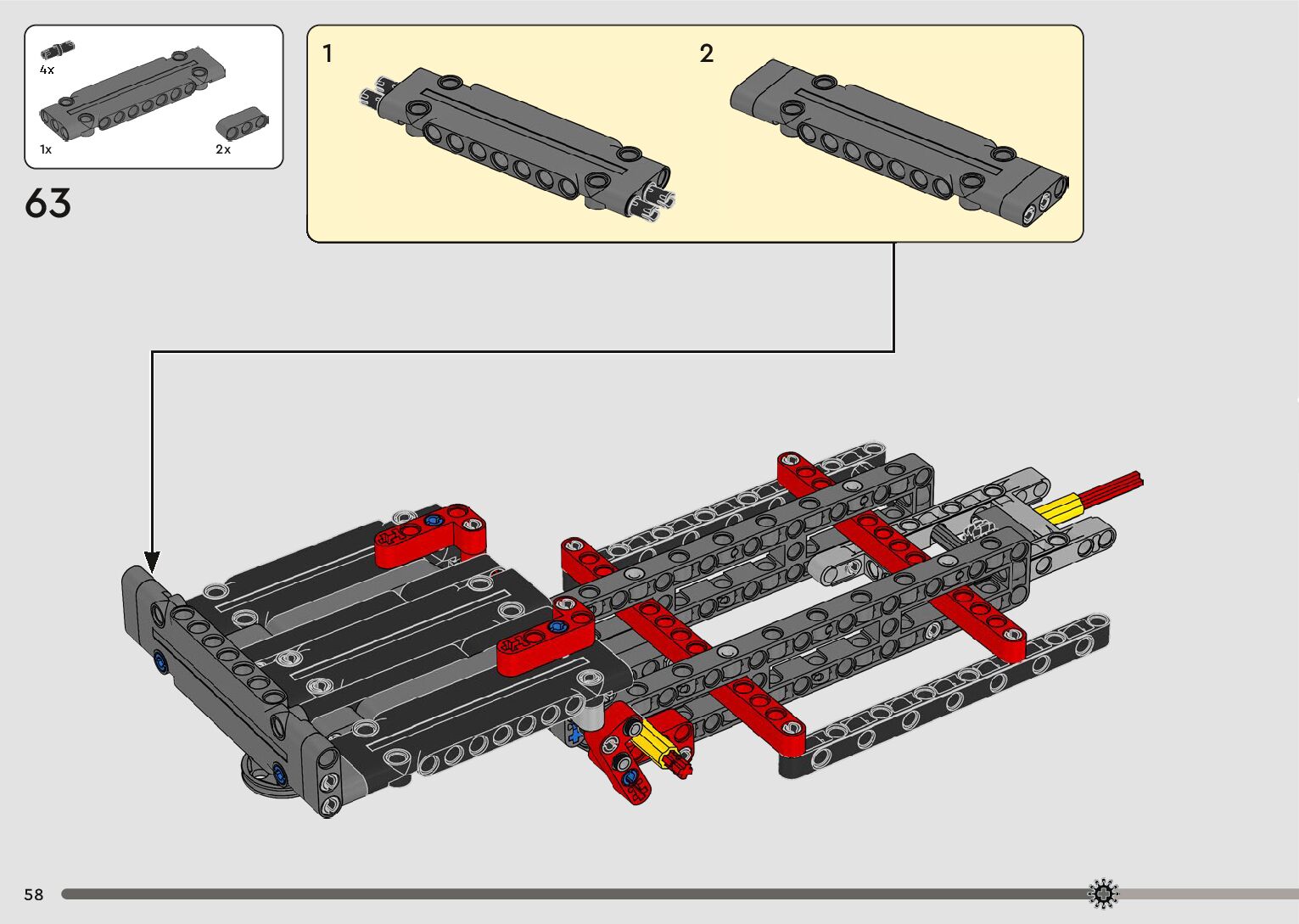 4x

1x

2x

63

1

2

58