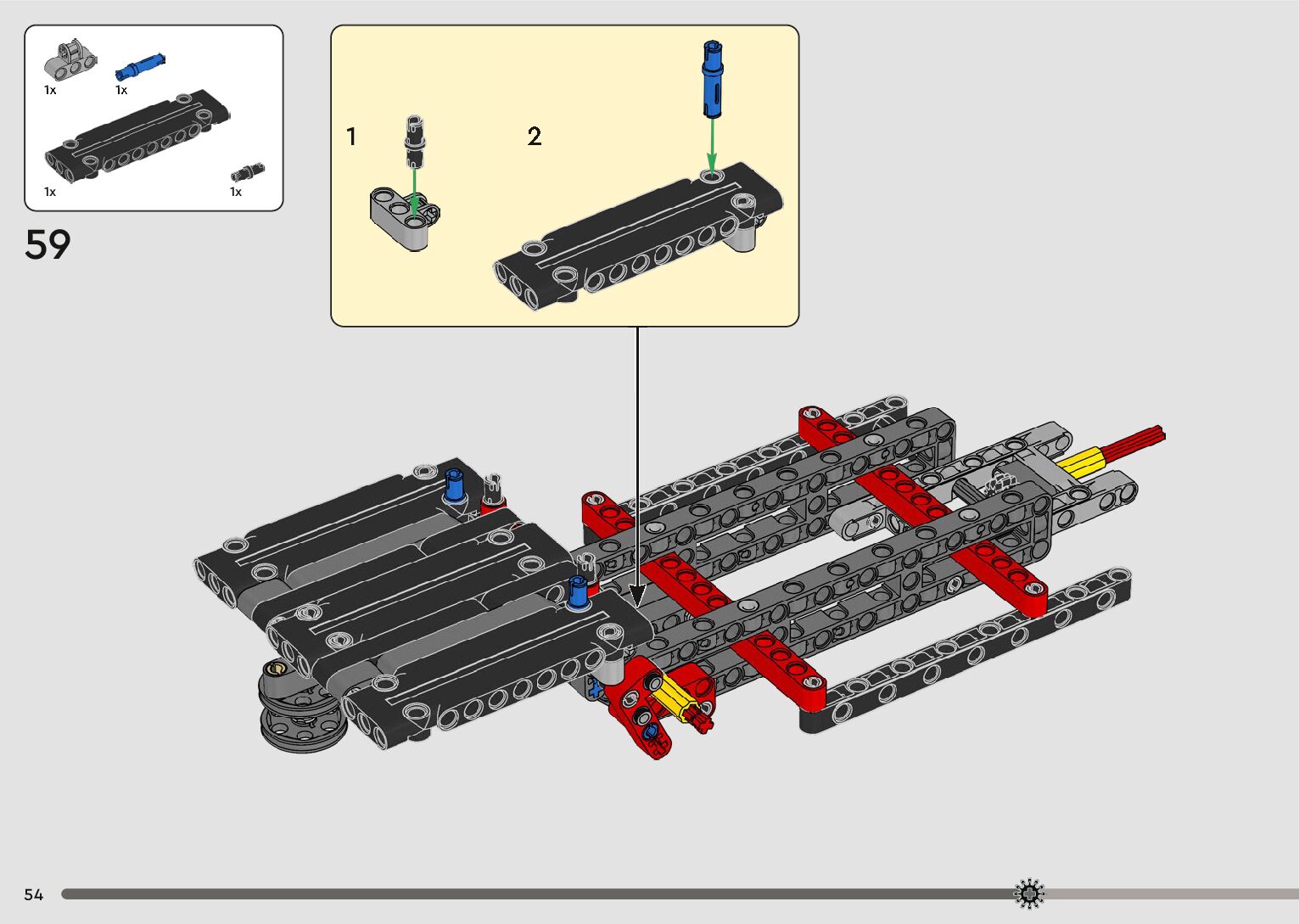 1x
1x
1x
1x

59

1

2

54