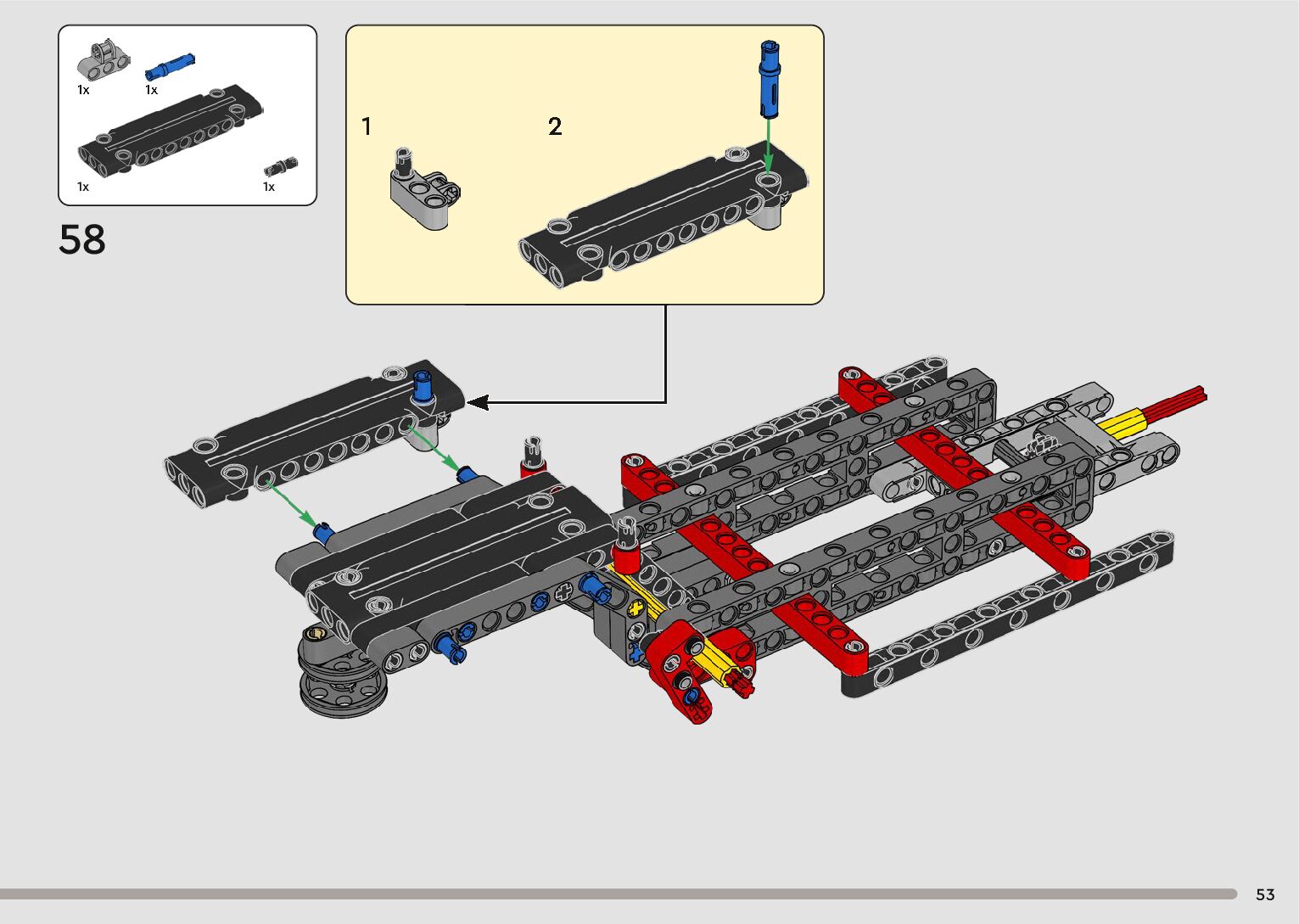 1x
1x
1x
1x

58

1

2

53