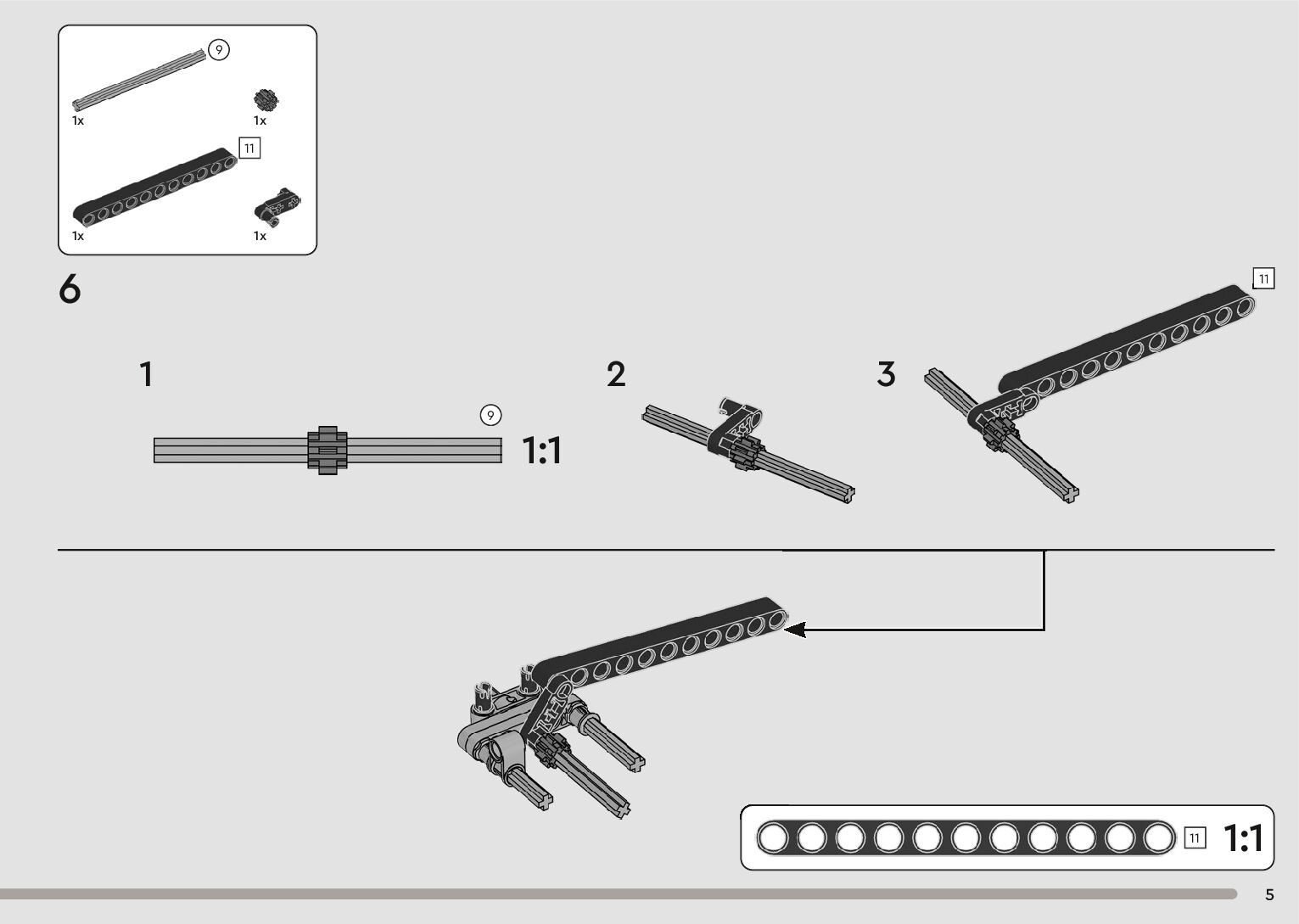 9
1x
1x
11
1x
1x

6

1
9
1:1

2

3
11

11
1:1

5