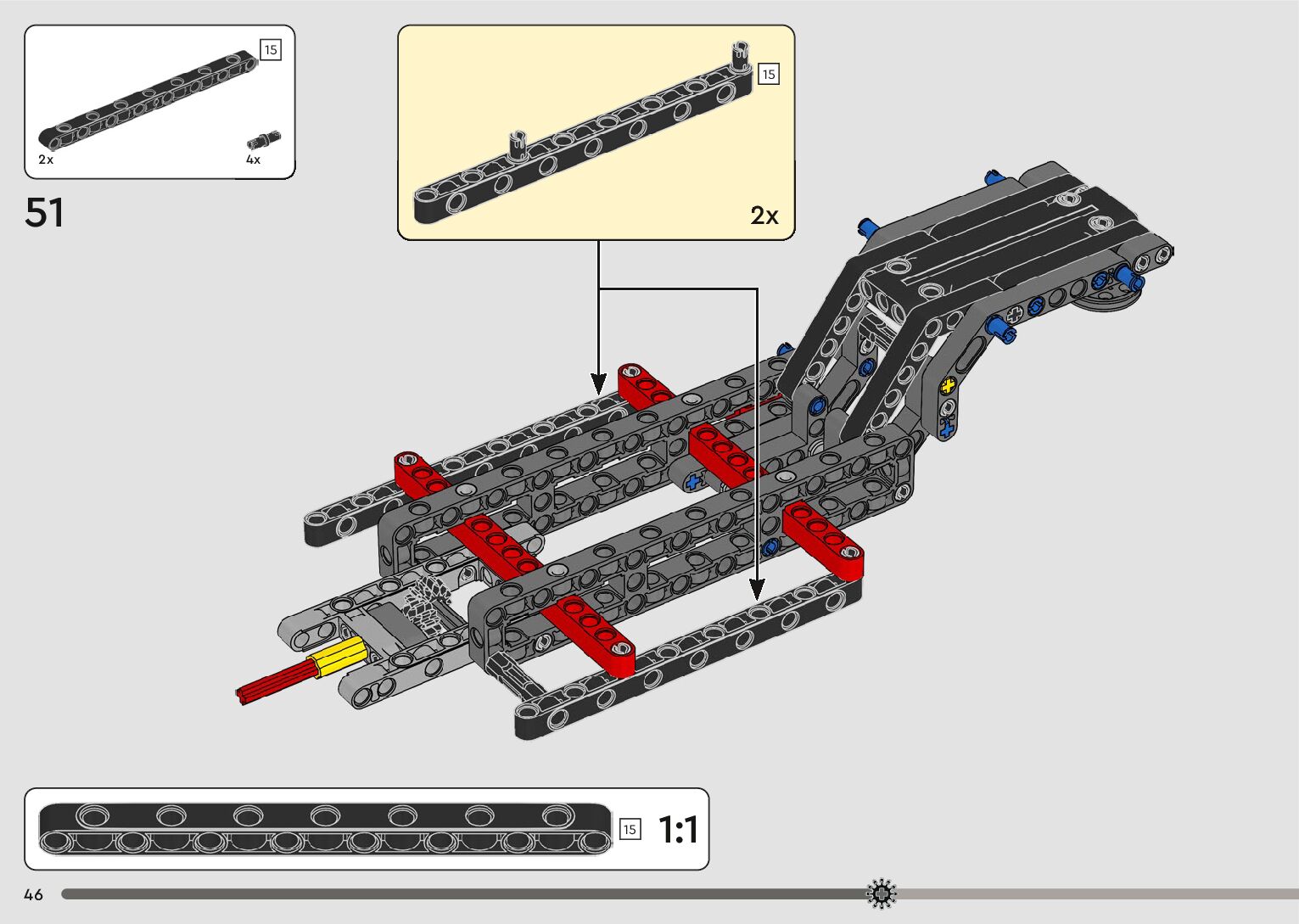 15

2x

4x

51

15

2x

15

1:1

46