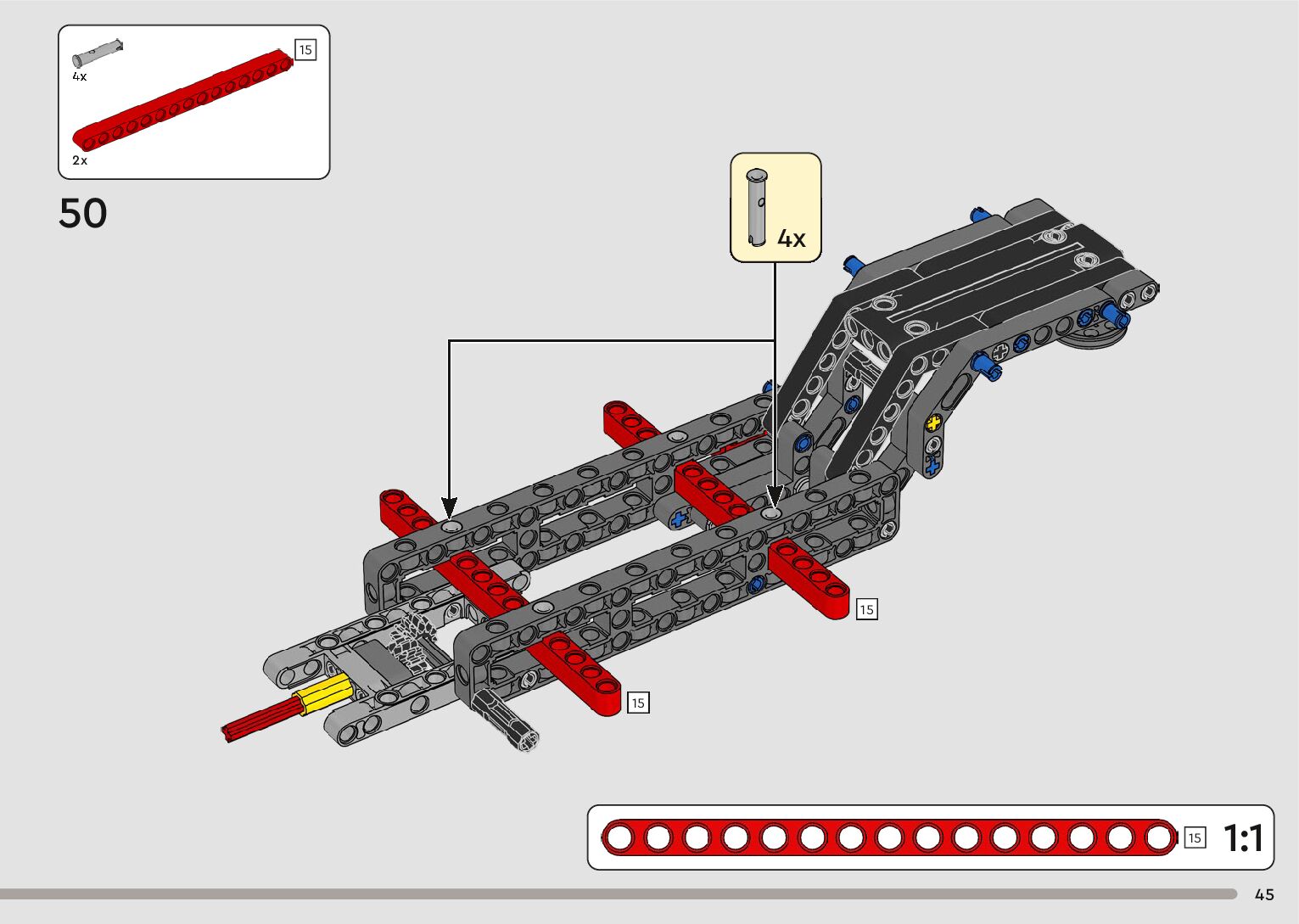 4x
15
2x

50

4x

15

15

15 1:1

45